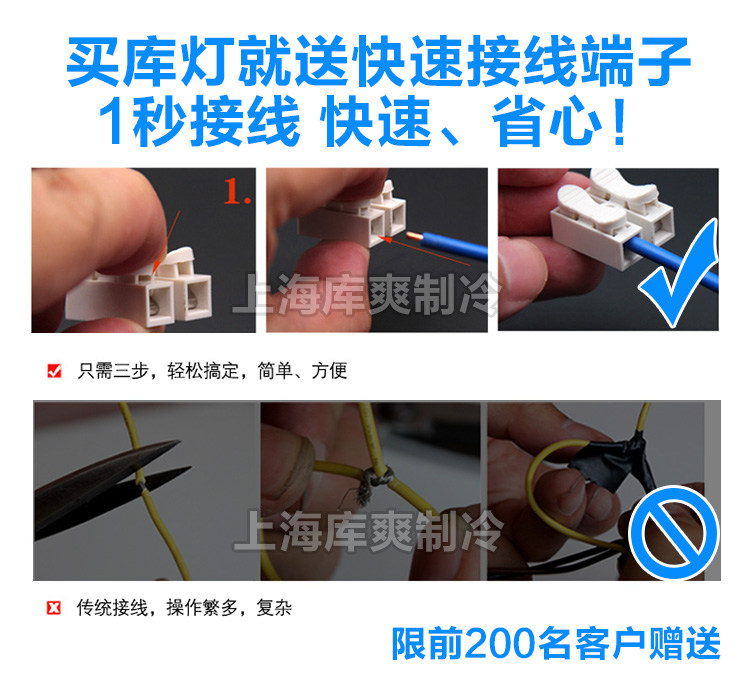 买库灯就送快速接线端子
1秒接线 快速、省心！

1.

上海库爽制冷

只需三步，轻松搞定，简单、方便

上海库爽制冷

传统接线，操作繁多，复杂

限前200名客户赠送