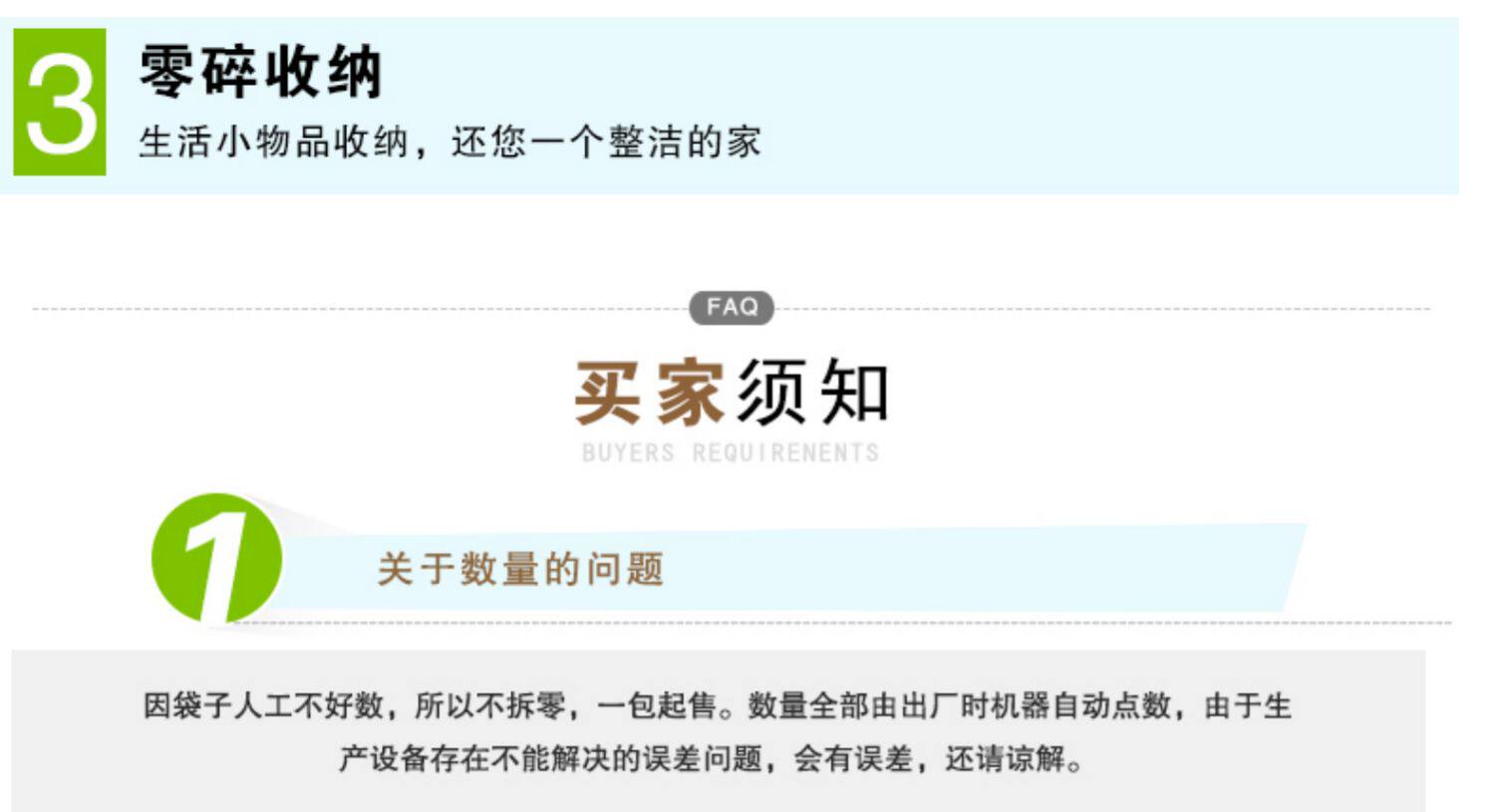 3

零碎收纳

生活小物品收纳，还您一个整洁的家

FAQ

买家须知

BUYERS REQUIRENENTS

1

关于数量的问题

因袋子人工不好数，所以不拆零，一包起售。数量全部由出厂时机器自动点数，由于生产设备存在不能解决的误差问题，会有误差，还请谅解。