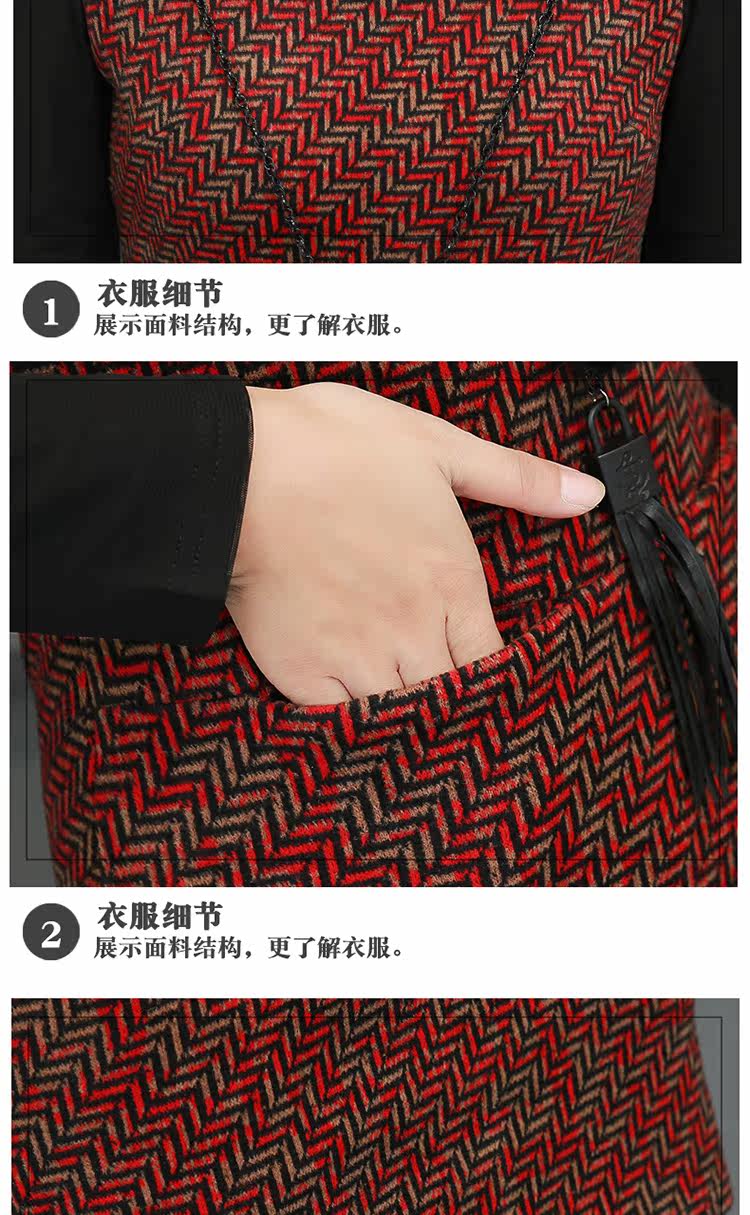 1
衣服细节
展示面料结构，更了解衣服。

2
衣服细节
展示面料结构，更了解衣服。