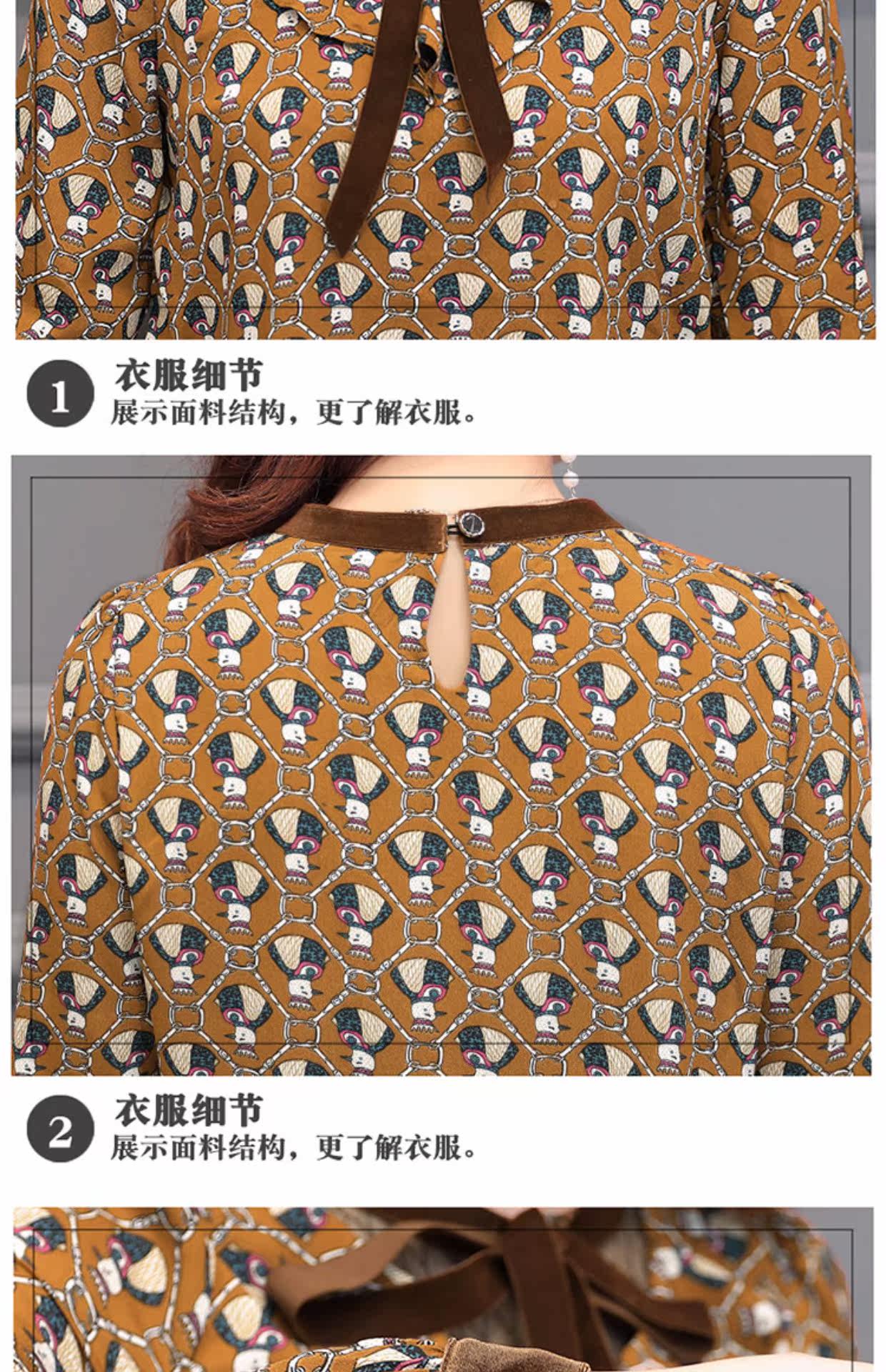 1
衣服细节
展示面料结构，更了解衣服。

2
衣服细节
展示面料结构，更了解衣服。