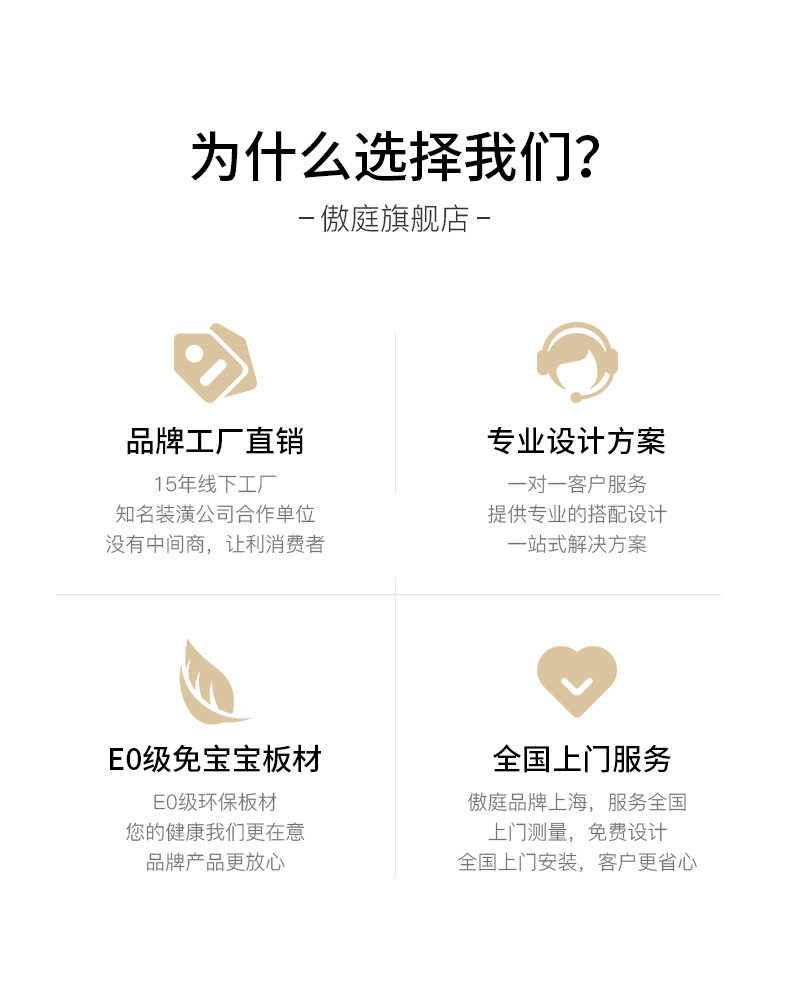 为什么选择我们?

- 傲庭旗舰店 -

品牌工厂直销

15年线下工厂
知名装潢公司合作单位
没有中间商，让利消费者

专业设计方案

一对一客户服务
提供专业的搭配设计
一站式解决方案

E0级免宝宝板材

E0级环保板材
您的健康我们更在意
品牌产品更放心

全国上门服务

傲庭品牌上海，服务全国
上门测量，免费设计
全国上门安装，客户更省心