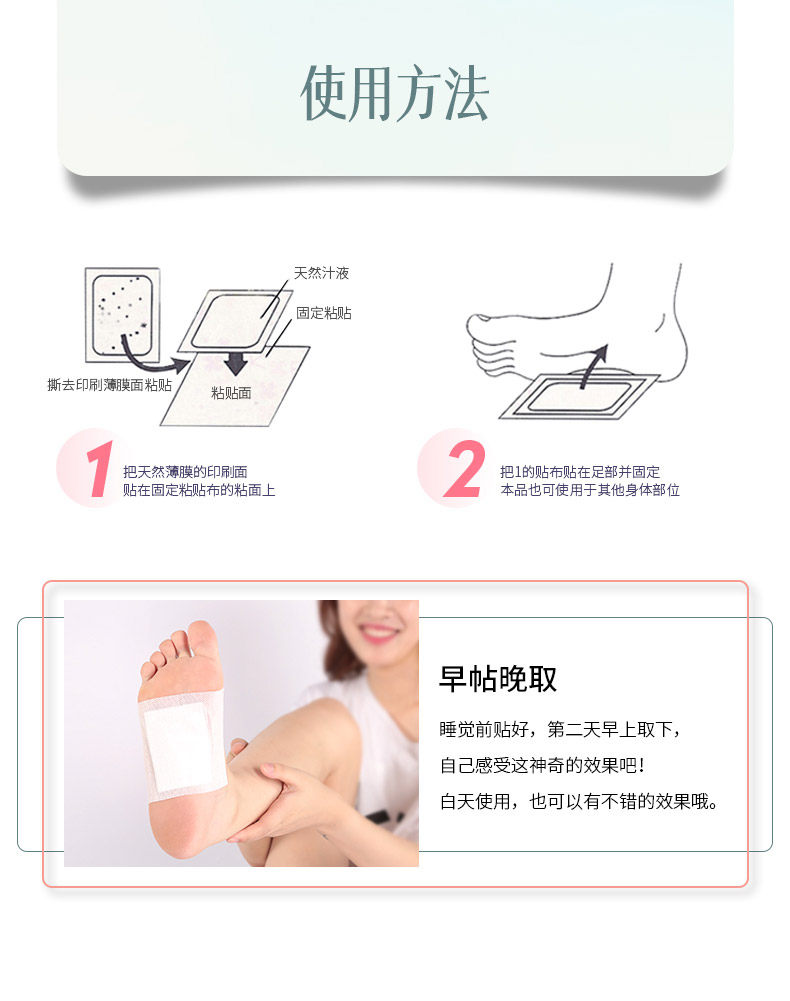 使用方法

天然汁液

固定粘贴

撕去印刷薄膜面粘贴

粘贴面

1 把天然薄膜的印刷面
贴在固定粘贴布的粘面上

2 把1的贴布贴在足部并固定
本品也可使用于其他身体部位

早帖晚取

睡觉前贴好，第二天早上取下，
自己感受这神奇的效果吧！
白天使用，也可以有不错的效果哦。