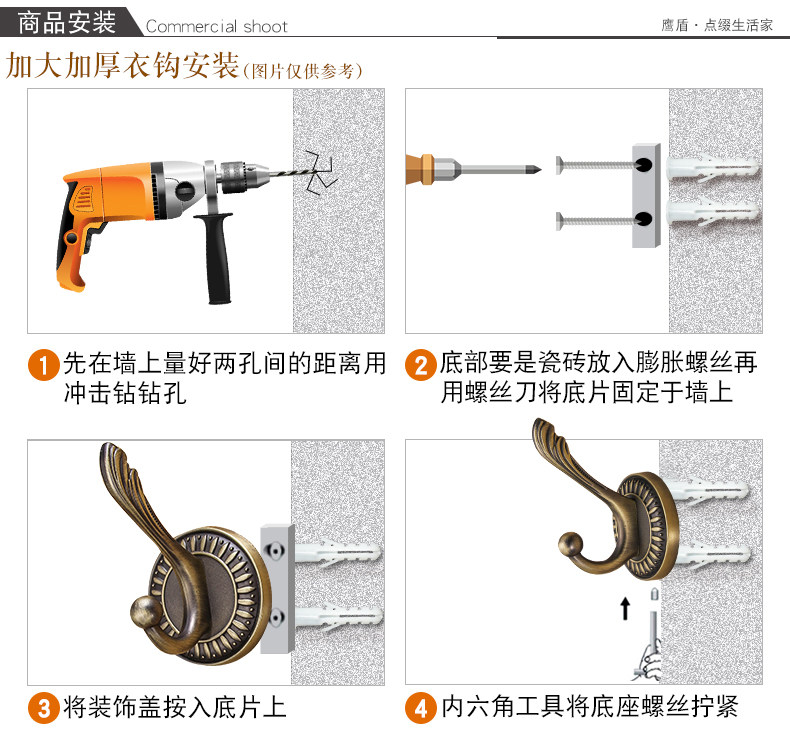 商品安装 Commercial shoot

鹰盾 · 点缀生活家

加大加厚衣钩安装(图片仅供参考)

1 先在墙上量好两孔间的距离用冲击钻钻孔

2 底部要是瓷砖放入膨胀螺丝再用螺丝刀将底片固定于墙上

3 将装饰盖按入底片上

4 内六角工具将底座螺丝拧紧