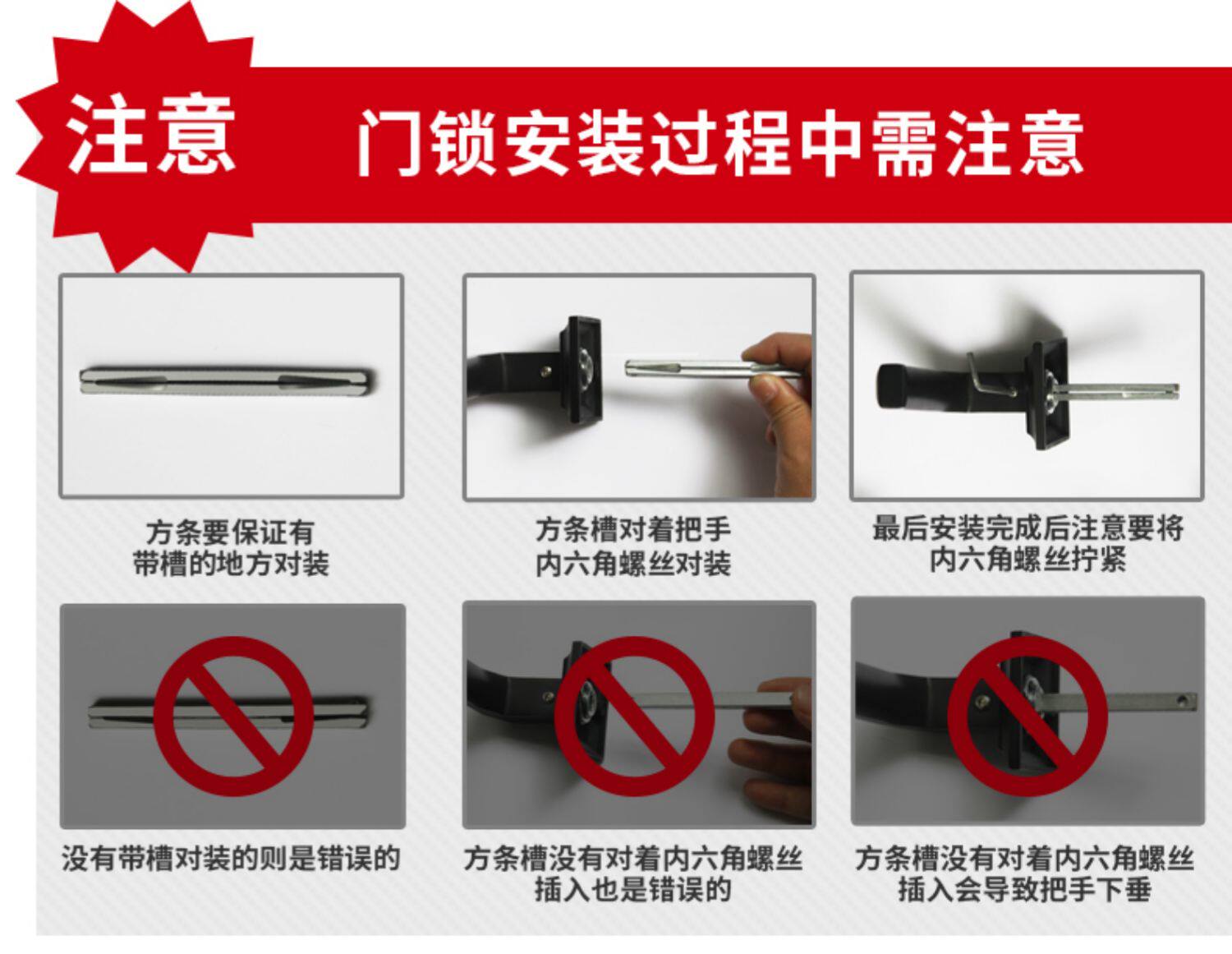 注意

门锁安装过程中需注意

方条要保证有带槽的地方对装

方条槽对着把手内六角螺丝对装

最后安装完成后注意要将内六角螺丝拧紧

没有带槽对装的则是错误的

方条槽没有对着内六角螺丝插入也是错误的

方条槽没有对着内六角螺丝插入会导致把手下垂