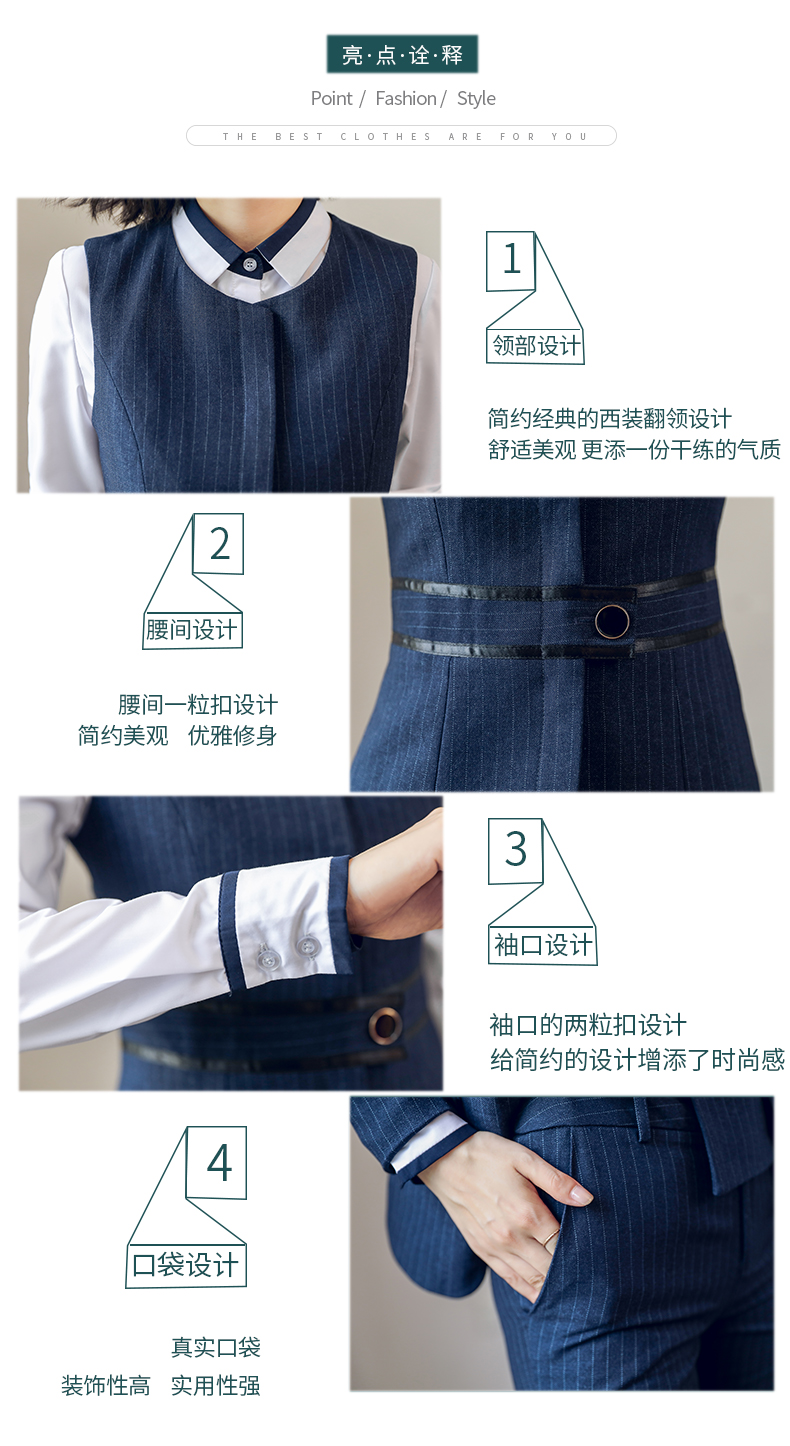 亮·点·诠·释

Point / Fashion / Style

THE BEST CLOTHES ARE FOR YOU

1

领部设计

简约经典的西装翻领设计
舒适美观 更添一份干练的气质

2

腰间设计

腰间一粒扣设计
简约美观 优雅修身

3

袖口设计

袖口的两粒扣设计
给简约的设计增添了时尚感

4

口袋设计

真实口袋
装饰性高 实用性强