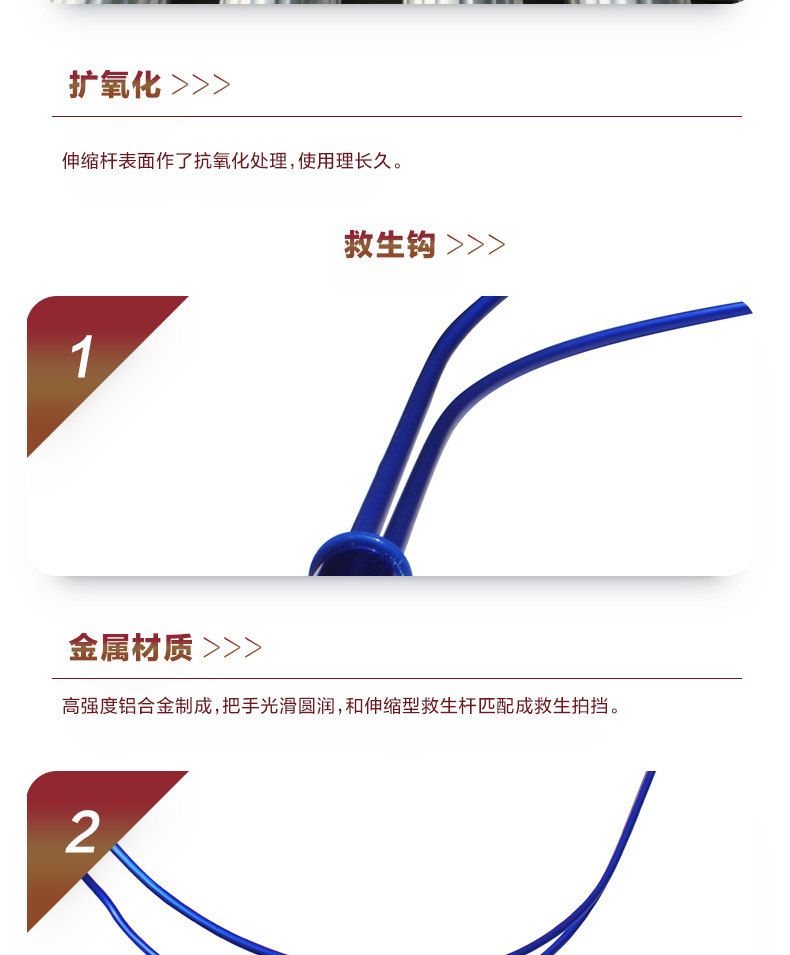 扩氧化 >>>

伸缩杆表面作了抗氧化处理，使用理长久。

救生钩 >>>

1

金属材质 >>>

高强度铝合金制成，把手光滑圆润，和伸缩型救生杆匹配成救生拍挡。

2