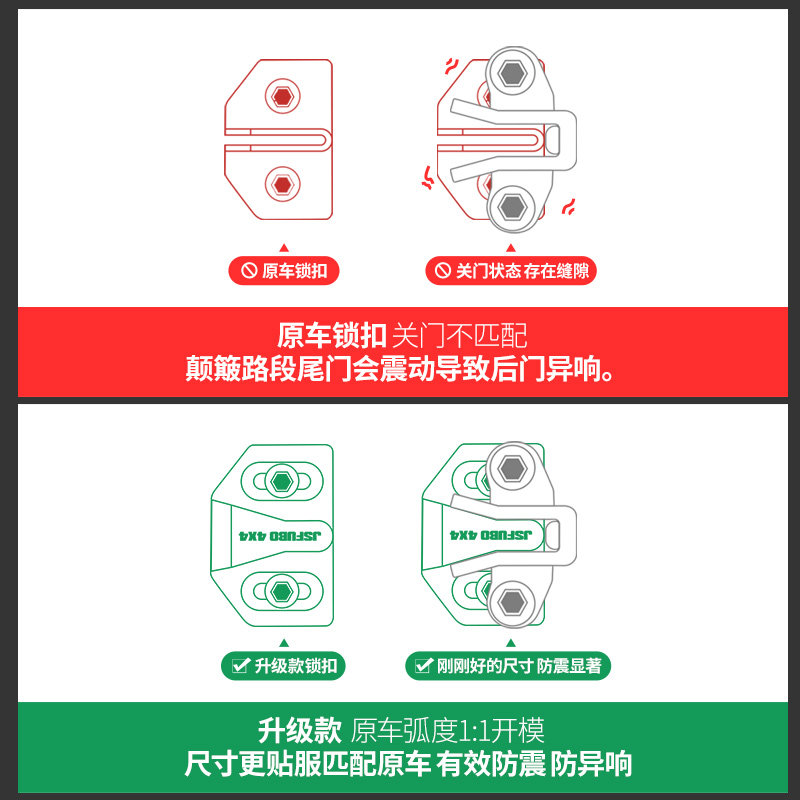 原车锁扣

关门状态 存在缝隙

原车锁扣 关门不匹配
颠簸路段尾门会震动导致后门异响。

JSFUBO 4X4

JSFUBO 4X4

升级款锁扣

刚刚好的尺寸 防震显著

升级款 原车弧度1:1开模
尺寸更贴服匹配原车 有效防震 防异响