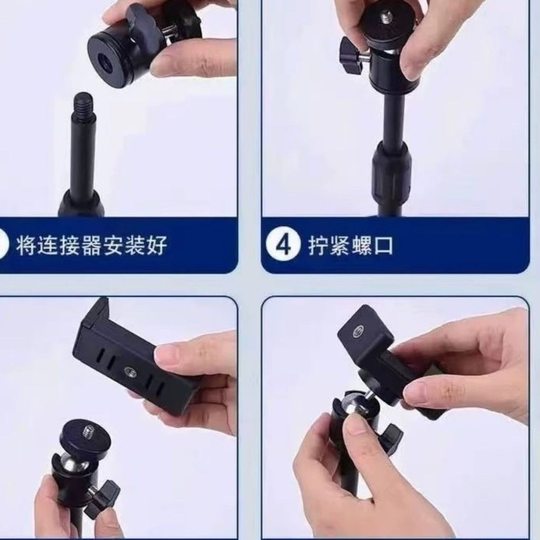 将连接器安装好

4 拧紧螺口