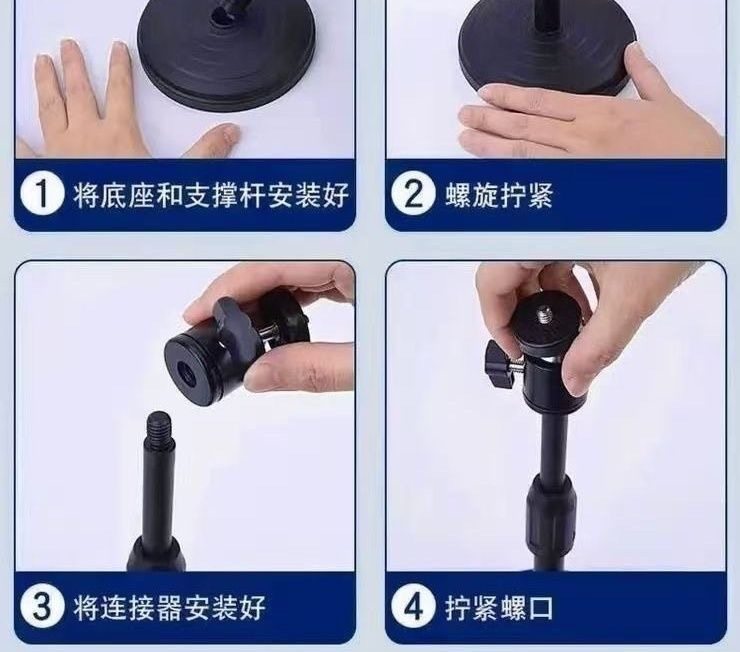 1 将底座和支撑杆安装好

2 螺旋拧紧

3 将连接器安装好

4 拧紧螺口