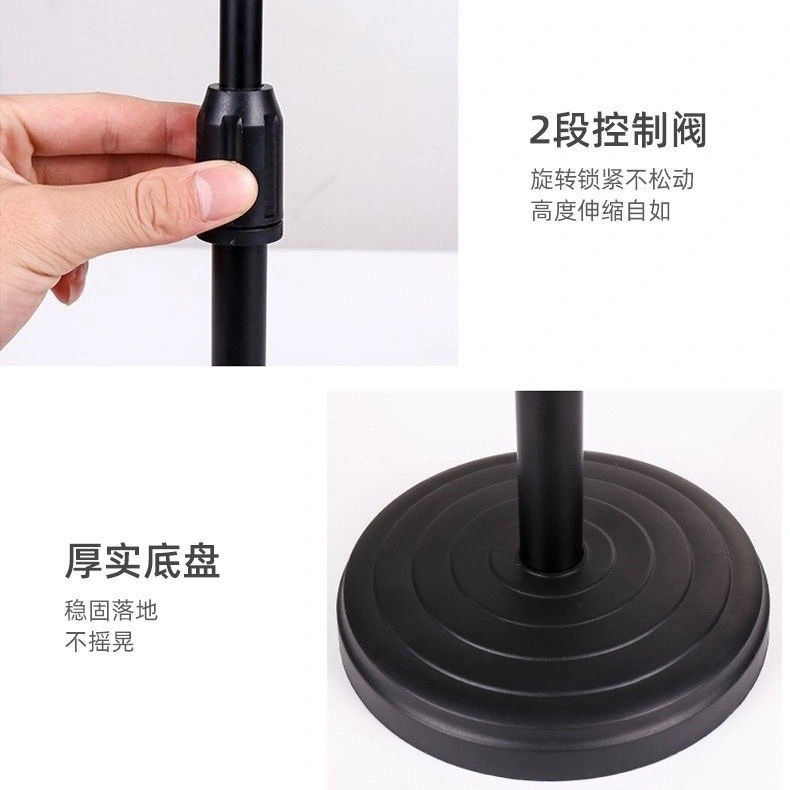 2段控制阀

旋转锁紧不松动
高度伸缩自如

厚实底盘

稳固落地
不摇晃