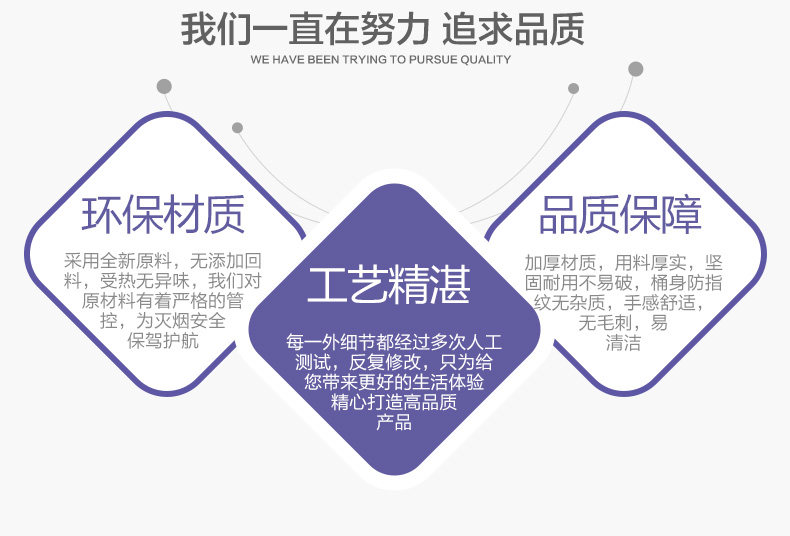 我们一直在努力 追求品质
WE HAVE BEEN TRYING TO PURSUE QUALITY

环保材质

采用全新原料，无添加回料，受热无异味，我们对原材料有着严格的管控，为灭烟安全保驾护航

工艺精湛

每一外细节都经过多次人工测试，反复修改，只为给您带来更好的生活体验精心打造高品质产品

品质保障

加厚材质，用料厚实，坚固耐用不易破，桶身防指纹无杂质，手感舒适，无毛刺，易清洁