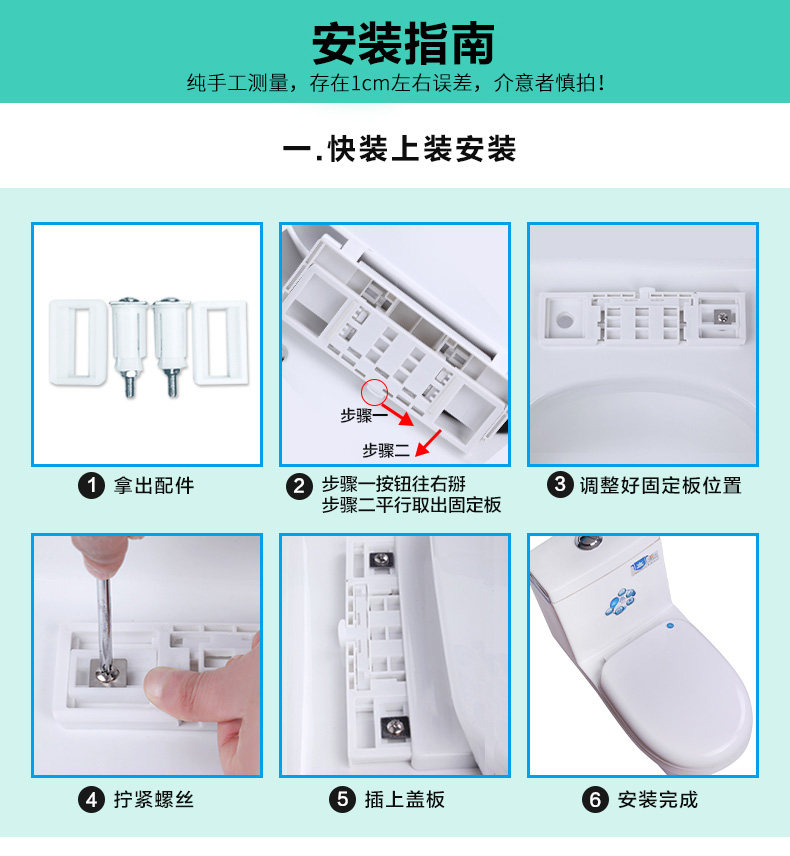 安装指南
纯手工测量，存在1cm左右误差，介意者慎拍！

一.快装上装安装

步骤一
步骤二

1 拿出配件

2 步骤一按钮往右掰
步骤二平行取出固定板

3 调整好固定板位置

4 拧紧螺丝

5 插上盖板

6 安装完成