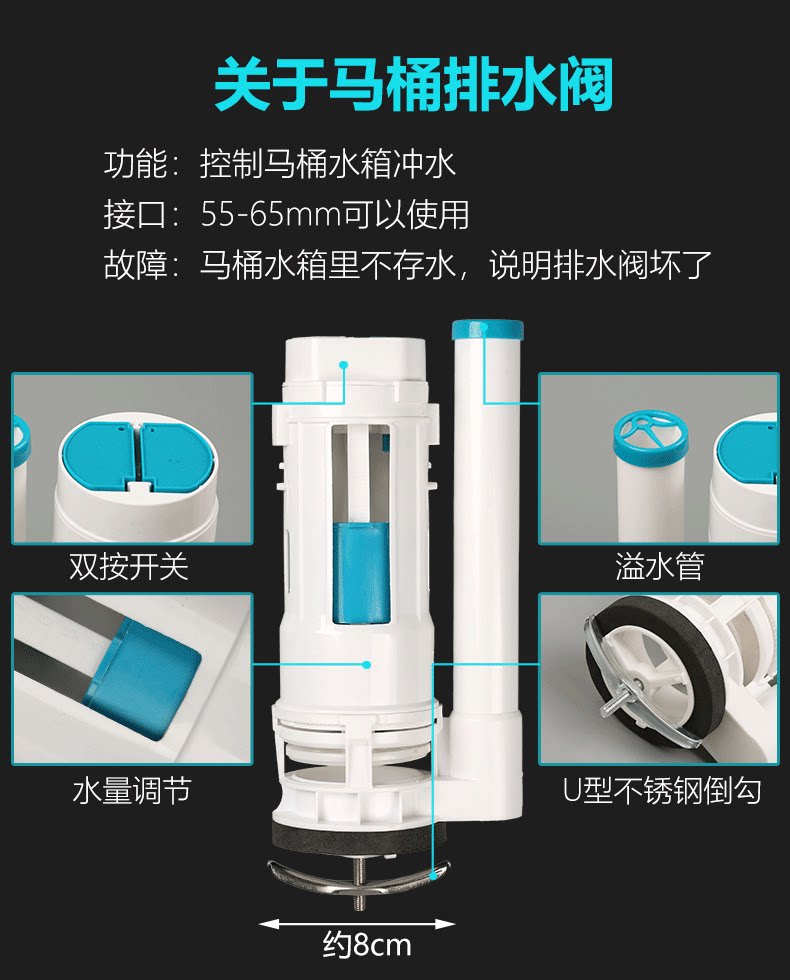 关于马桶排水阀

功能：控制马桶水箱冲水
接口：55-65mm可以使用
故障：马桶水箱里不存水，说明排水阀坏了

双按开关

溢水管

水量调节

U型不锈钢倒勾

约8cm