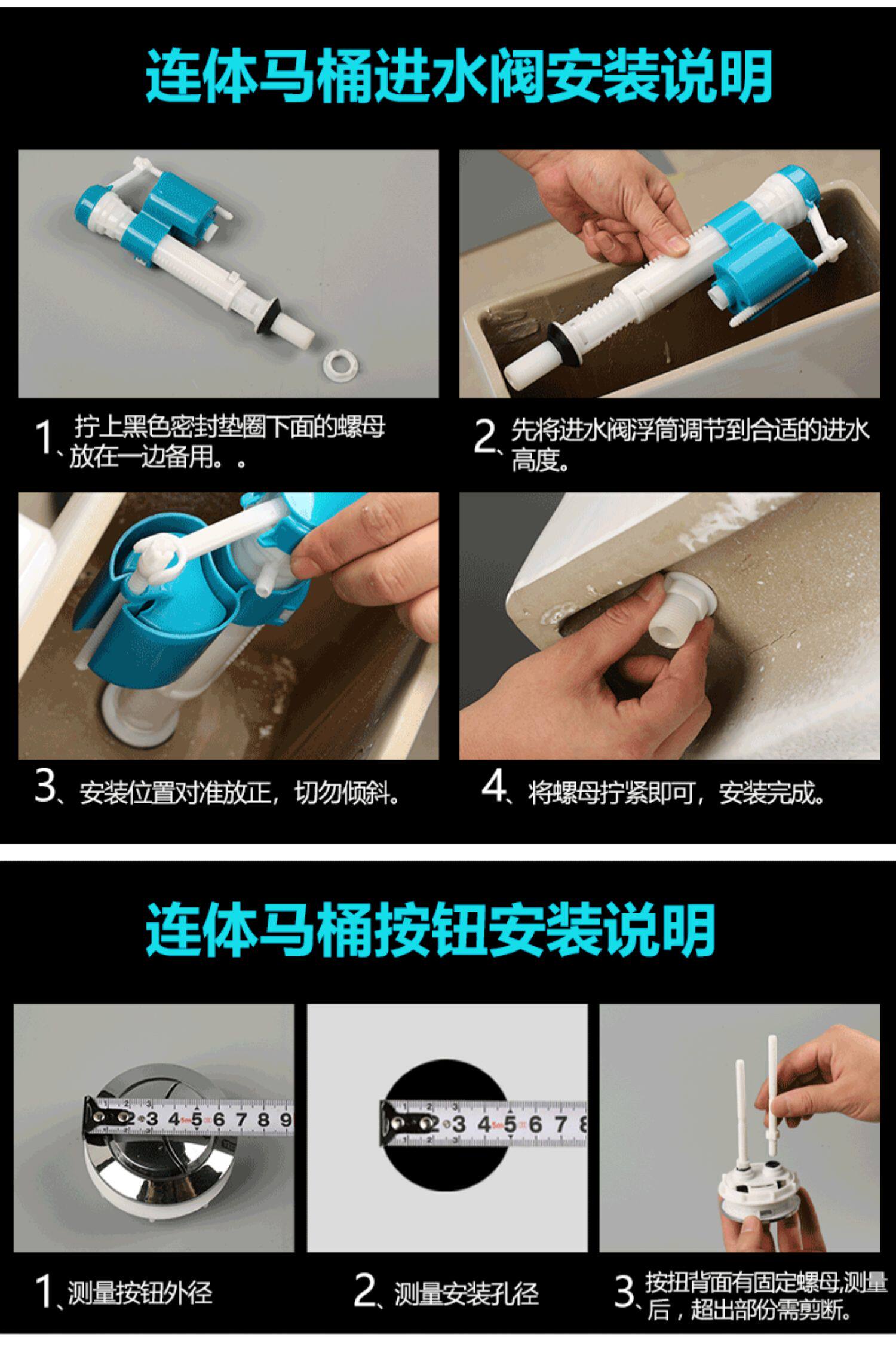 连体马桶进水阀安装说明

1、拧上黑色密封垫圈下面的螺母放在一边备用。。

2、先将进水阀浮筒调节到合适的进水高度。

3、安装位置对准放正，切勿倾斜。

4、将螺母拧紧即可，安装完成。

连体马桶按钮安装说明

2 3 4 5 6 7 8 9

2 3 4 5 6 7 8

1、测量按钮外径

2、测量安装孔径

3、按扭背面有固定螺母,测量后，超出部份需剪断。