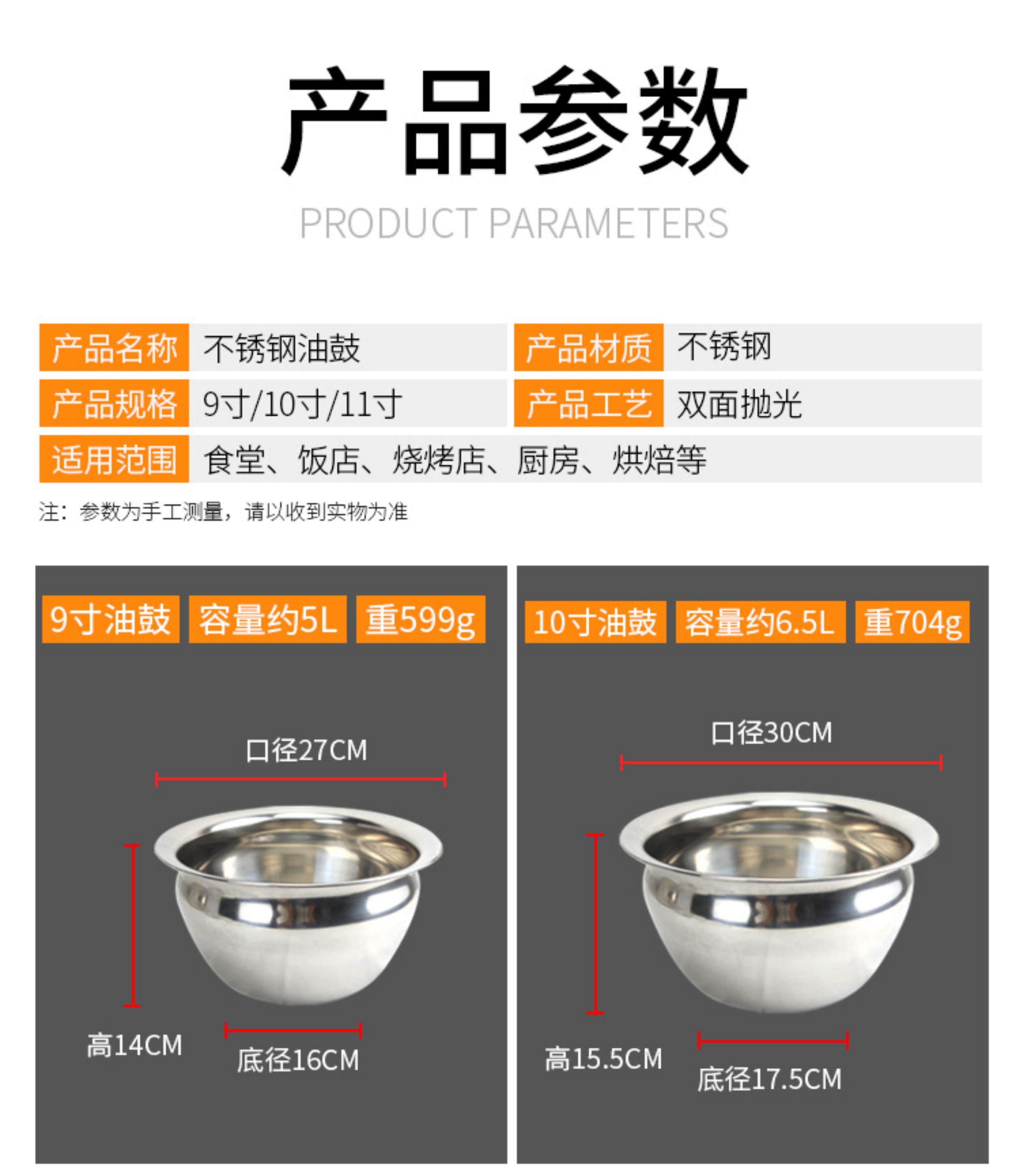 产品参数

PRODUCT PARAMETERS

| 产品名称 | 不锈钢油鼓 | 产品材质 | 不锈钢 |
|---|---|---|---|
| 产品规格 | 9寸/10寸/11寸 | 产品工艺 | 双面抛光 |
| 适用范围 | 食堂、饭店、烧烤店、厨房、烘焙等 | | |

注：参数为手工测量，请以收到实物为准

9寸油鼓 容量约5L 重599g

口径27CM

高14CM

底径16CM

10寸油鼓 容量约6.5L 重704g

口径30CM

高15.5CM

底径17.5CM