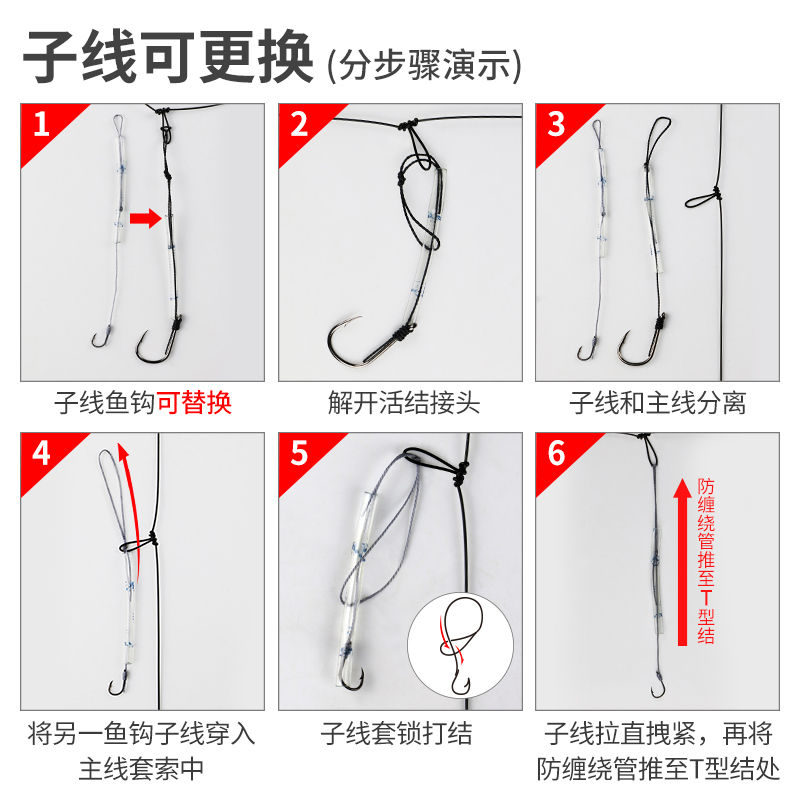 子线可更换 (分步骤演示)

1

子线鱼钩可替换

2

解开活结接头

3

子线和主线分离

4

将另一鱼钩子线穿入主线套索中

5

子线套锁打结

6

防缠绕管推至T型结

子线拉直拽紧，再将防缠绕管推至T型结处