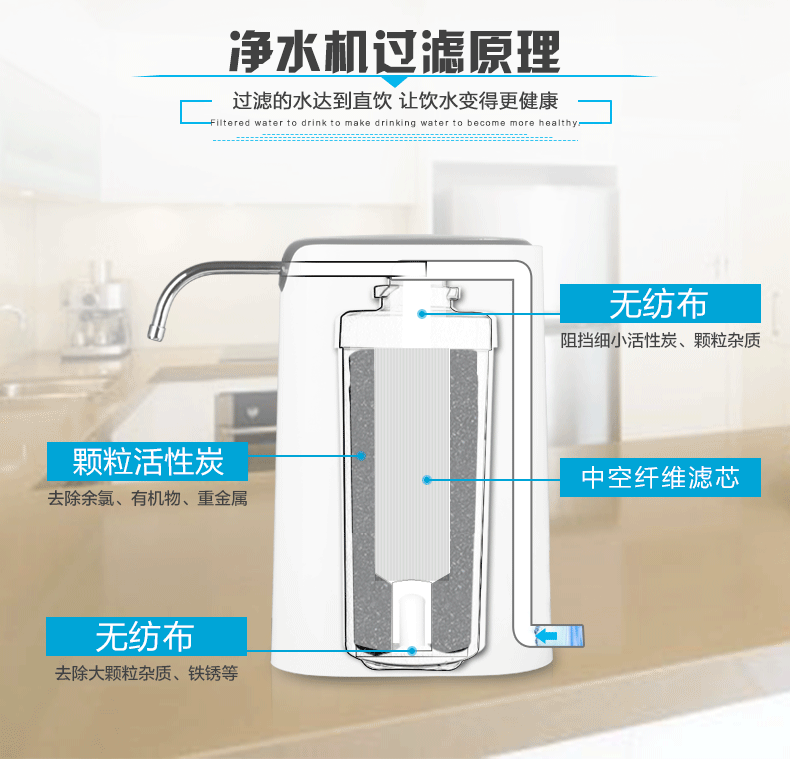 净水机过滤原理

过滤的水达到直饮 让饮水变得更健康

Filtered water to drink to make drinking water to become more healthy.

无纺布

阻挡细小活性炭、颗粒杂质

颗粒活性炭

去除余氯、有机物、重金属

中空纤维滤芯

无纺布

去除大颗粒杂质、铁锈等