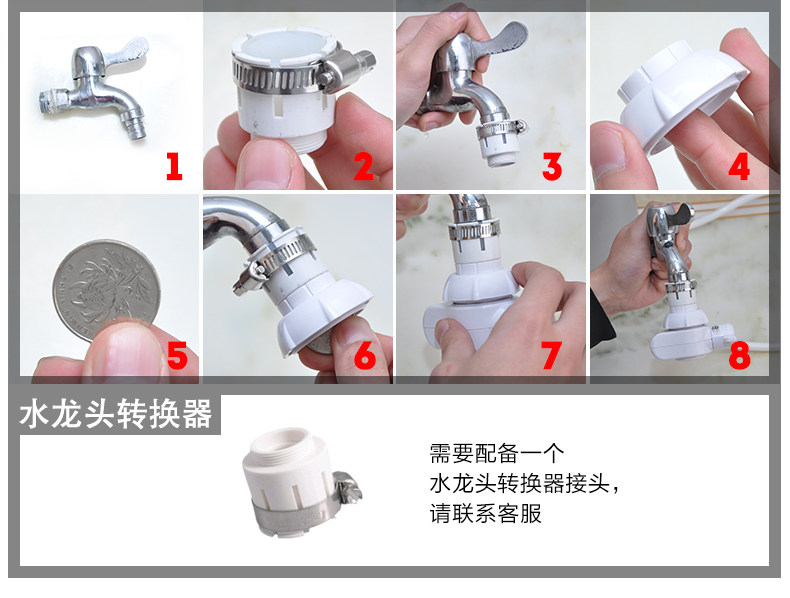 1

2

3

4

5

6

7

8

水龙头转换器

需要配备一个
水龙头转换器接头，
请联系客服