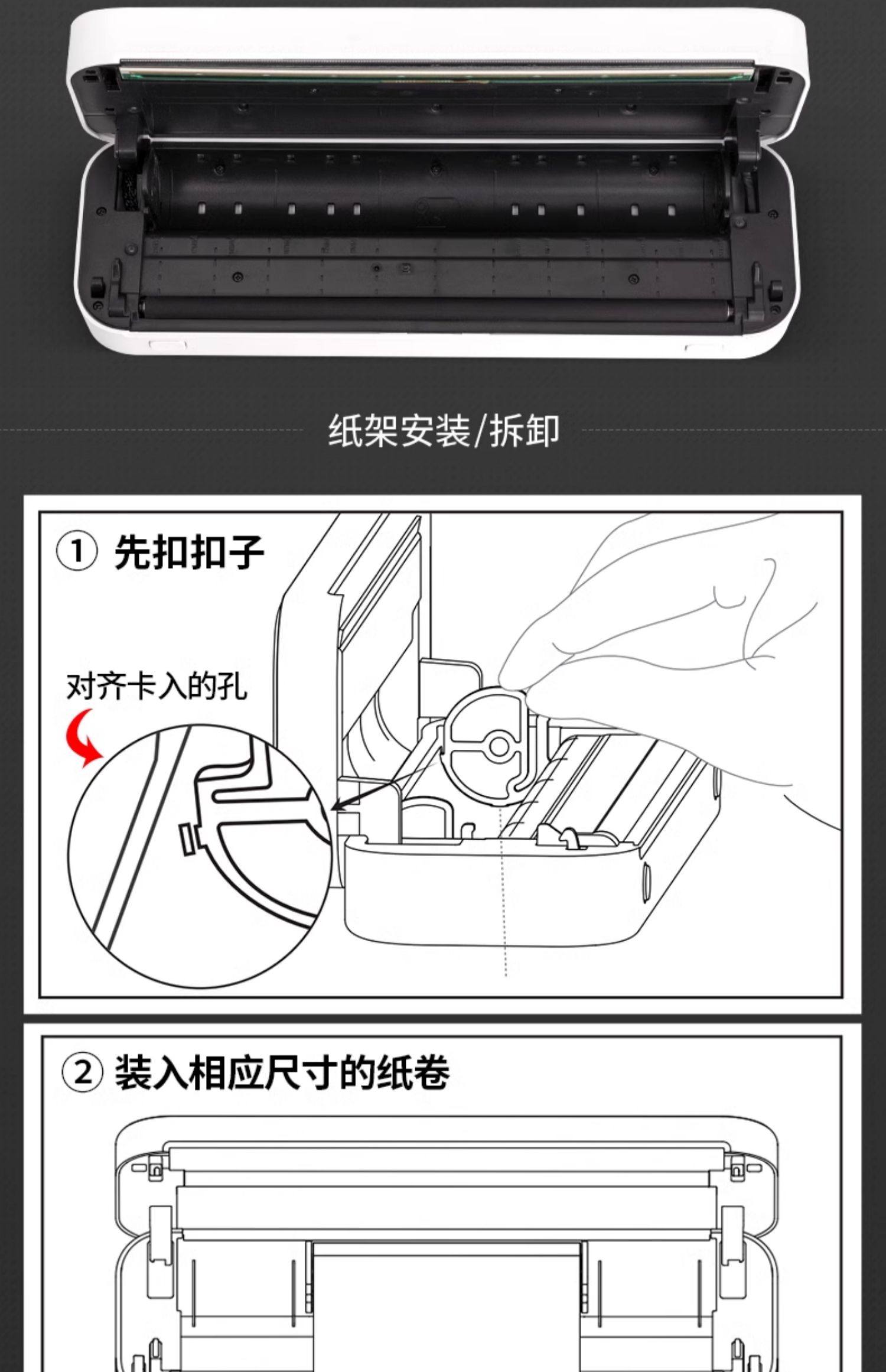 纸架安装/拆卸

① 先扣扣子

对齐卡入的孔

② 装入相应尺寸的纸卷