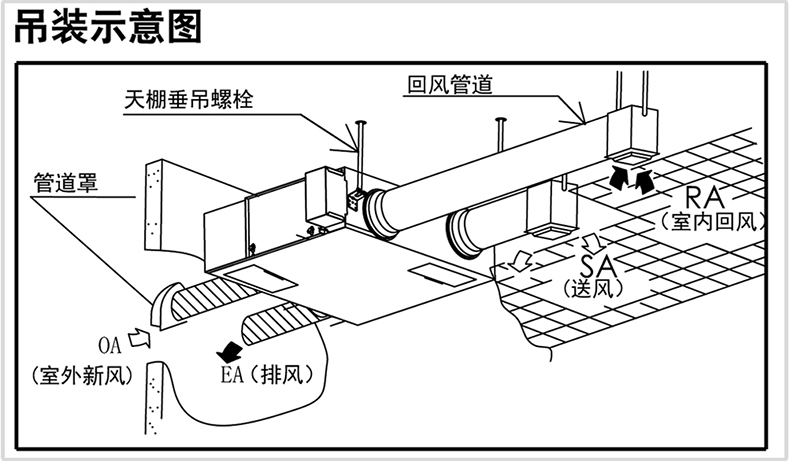 吊装示意图

天棚垂吊螺栓

回风管道

管道罩

RA
（室内回风）

SA
（送风）

OA
（室外新风）

EA（排风）