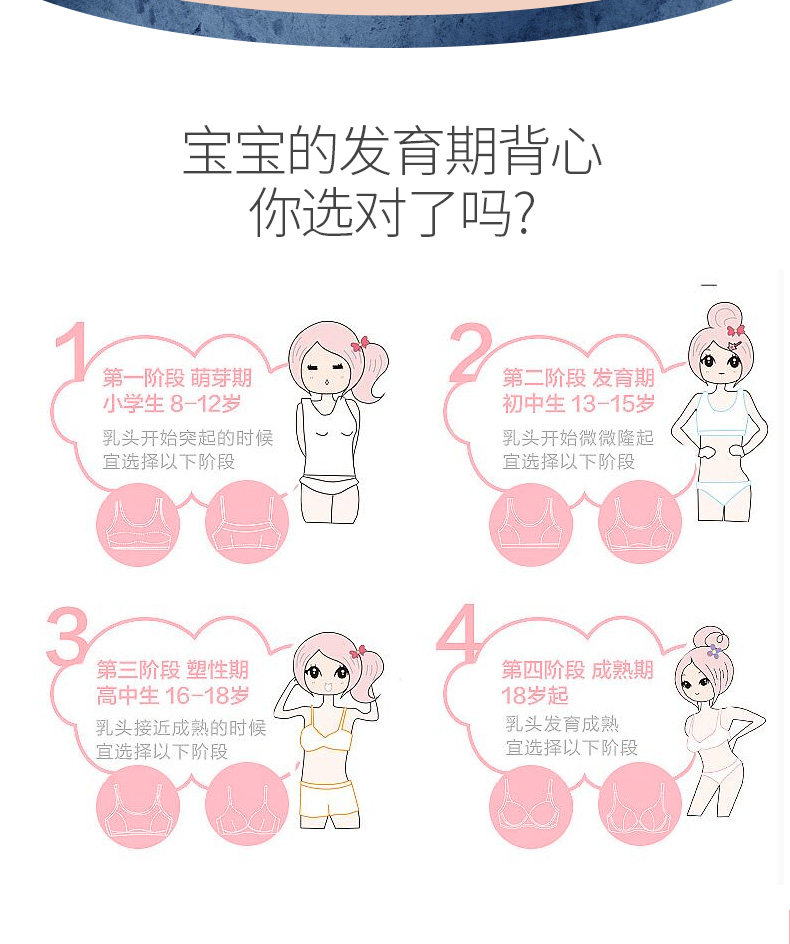 宝宝的发育期背心
你选对了吗?

1
第一阶段 萌芽期
小学生 8-12岁
乳头开始突起的时候
宜选择以下阶段

2
第二阶段 发育期
初中生 13-15岁
乳头开始微微隆起
宜选择以下阶段

3
第三阶段 塑性期
高中生 16-18岁
乳头接近成熟的时候
宜选择以下阶段

4
第四阶段 成熟期
18岁起
乳头发育成熟
宜选择以下阶段