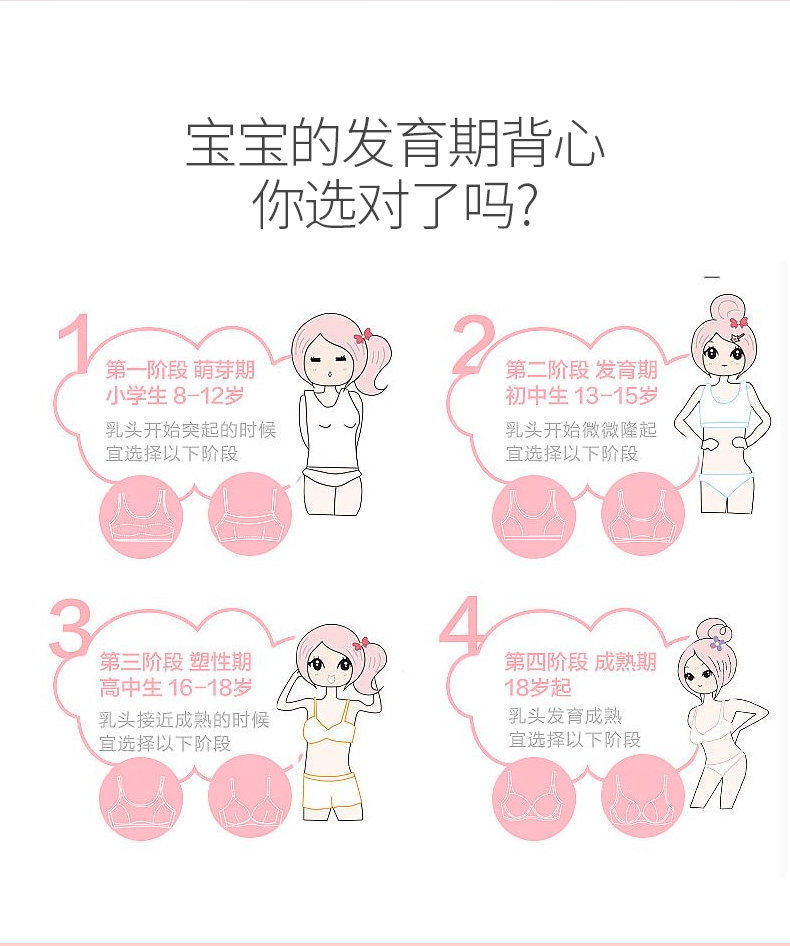 宝宝的发育期背心
你选对了吗?

1
第一阶段 萌芽期
小学生 8-12岁
乳头开始突起的时候
宜选择以下阶段

2
第二阶段 发育期
初中生 13-15岁
乳头开始微微隆起
宜选择以下阶段

3
第三阶段 塑性期
高中生 16-18岁
乳头接近成熟的时候
宜选择以下阶段

4
第四阶段 成熟期
18岁起
乳头发育成熟
宜选择以下阶段