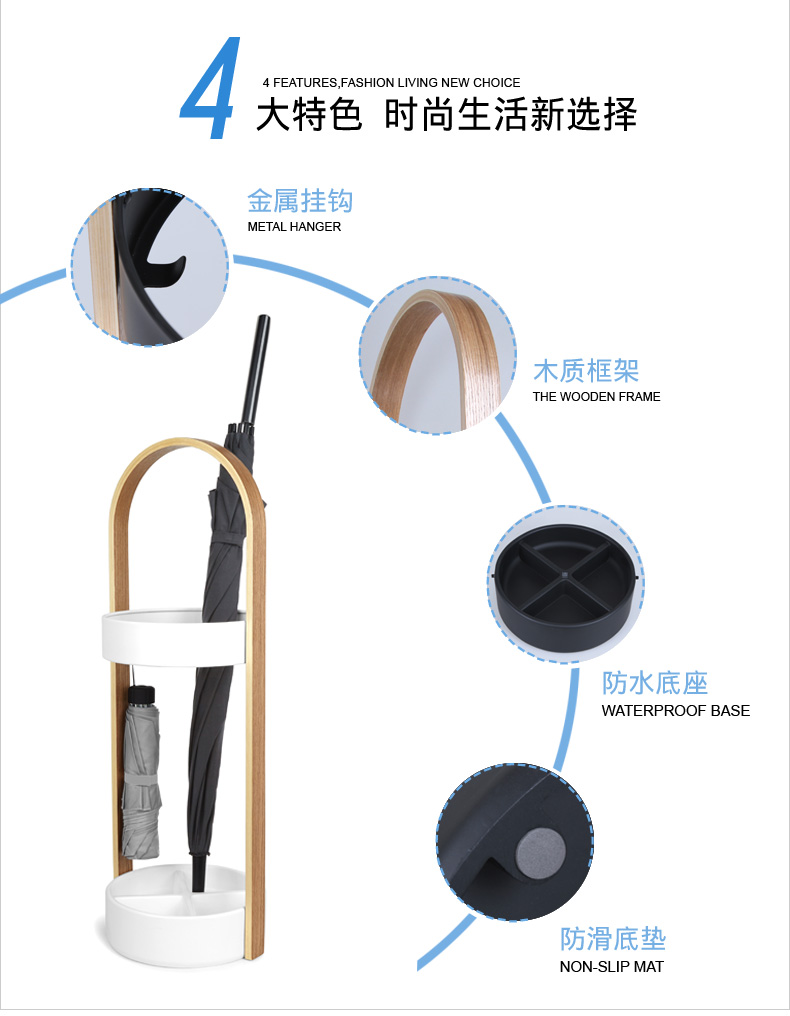 4 4 FEATURES,FASHION LIVING NEW CHOICE
大特色 时尚生活新选择

金属挂钩
METAL HANGER

木质框架
THE WOODEN FRAME

防水底座
WATERPROOF BASE

防滑底垫
NON-SLIP MAT