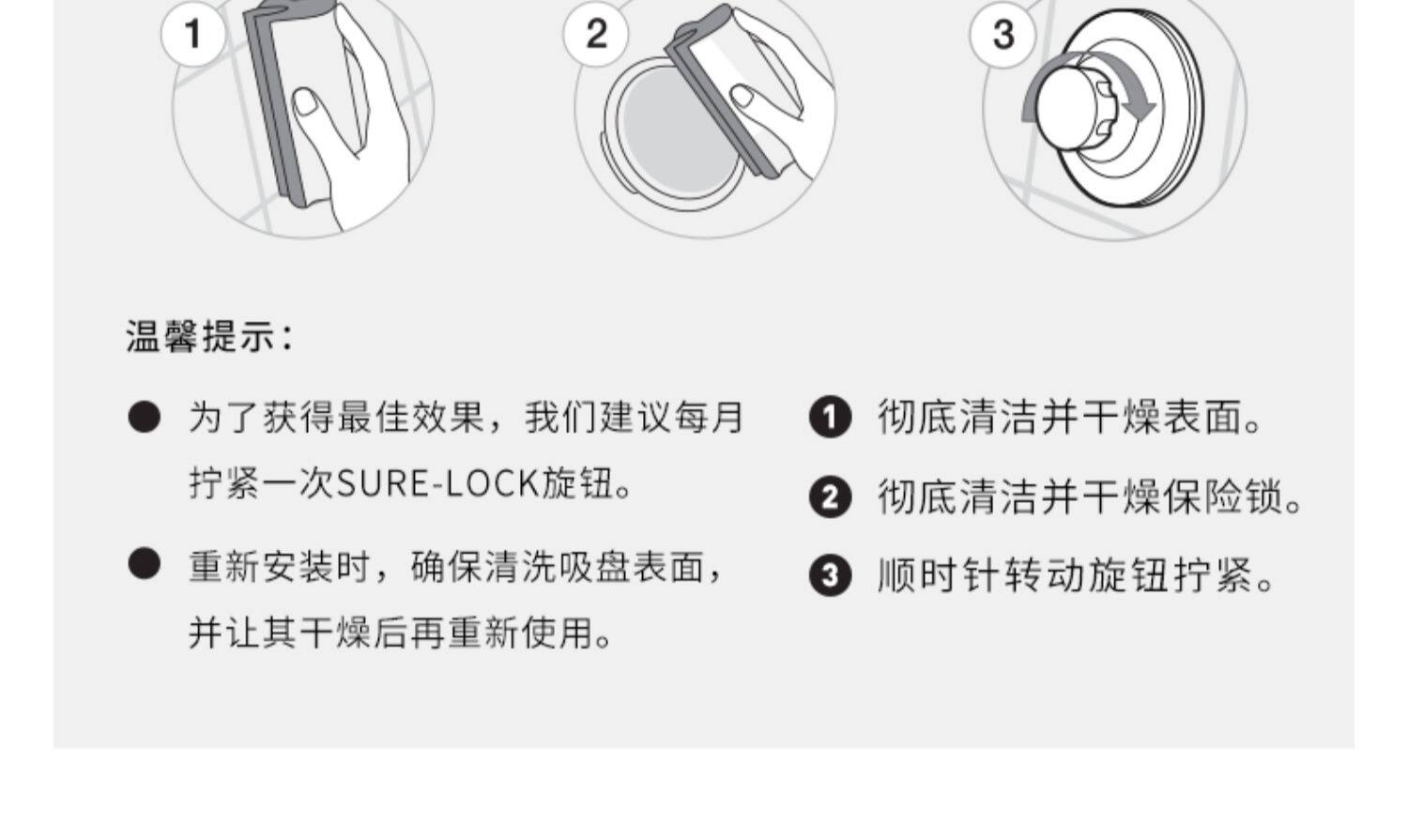 1

2

3

温馨提示：

● 为了获得最佳效果，我们建议每月拧紧一次SURE-LOCK旋钮。

● 重新安装时，确保清洗吸盘表面，并让其干燥后再重新使用。

❶ 彻底清洁并干燥表面。

❷ 彻底清洁并干燥保险锁。

❸ 顺时针转动旋钮拧紧。