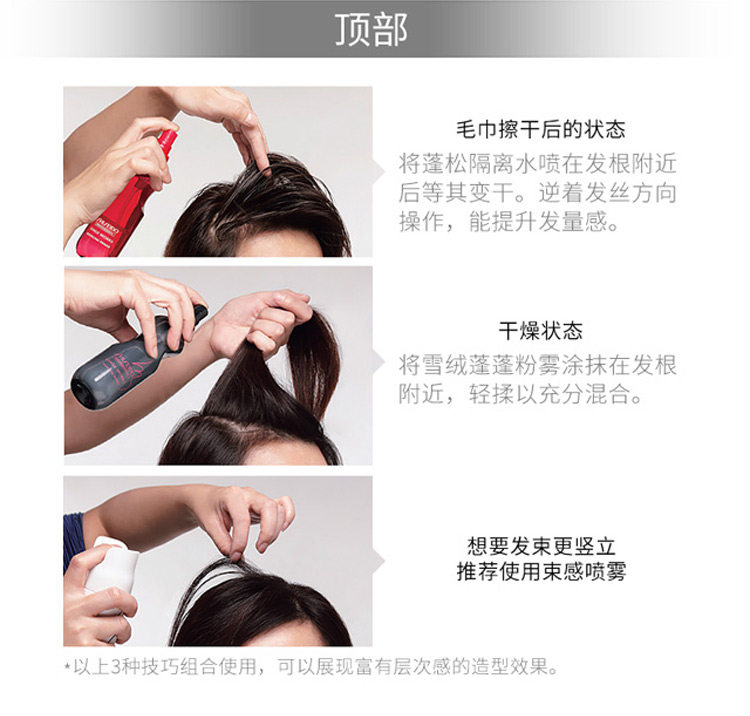 顶部

毛巾擦干后的状态

将蓬松隔离水喷在发根附近后等其变干。逆着发丝方向操作，能提升发量感。

干燥状态

将雪绒蓬蓬粉雾涂抹在发根附近，轻揉以充分混合。

想要发束更竖立
推荐使用束感喷雾

*以上3种技巧组合使用，可以展现富有层次感的造型效果。