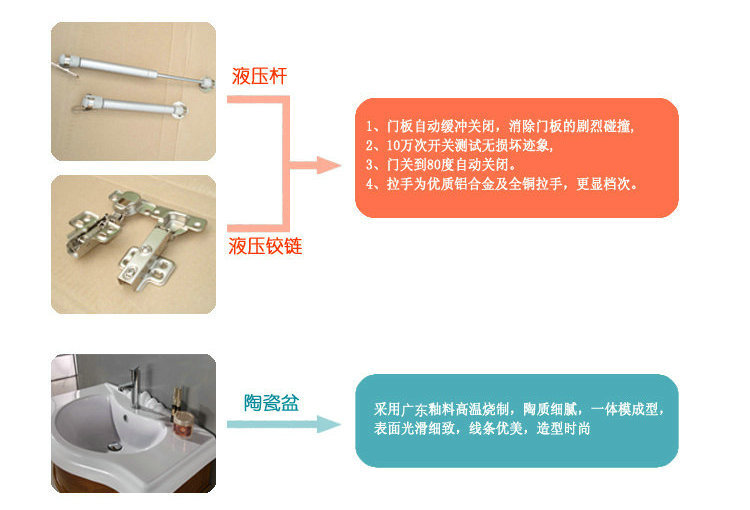 液压杆

液压铰链

1、门板自动缓冲关闭，消除门板的剧烈碰撞，
2、10万次开关测试无损坏迹象，
3、门关到80度自动关闭。
4、拉手为优质铝合金及全铜拉手，更显档次。

陶瓷盆

采用广东釉料高温烧制，陶质细腻，一体模成型，表面光滑细致，线条优美，造型时尚