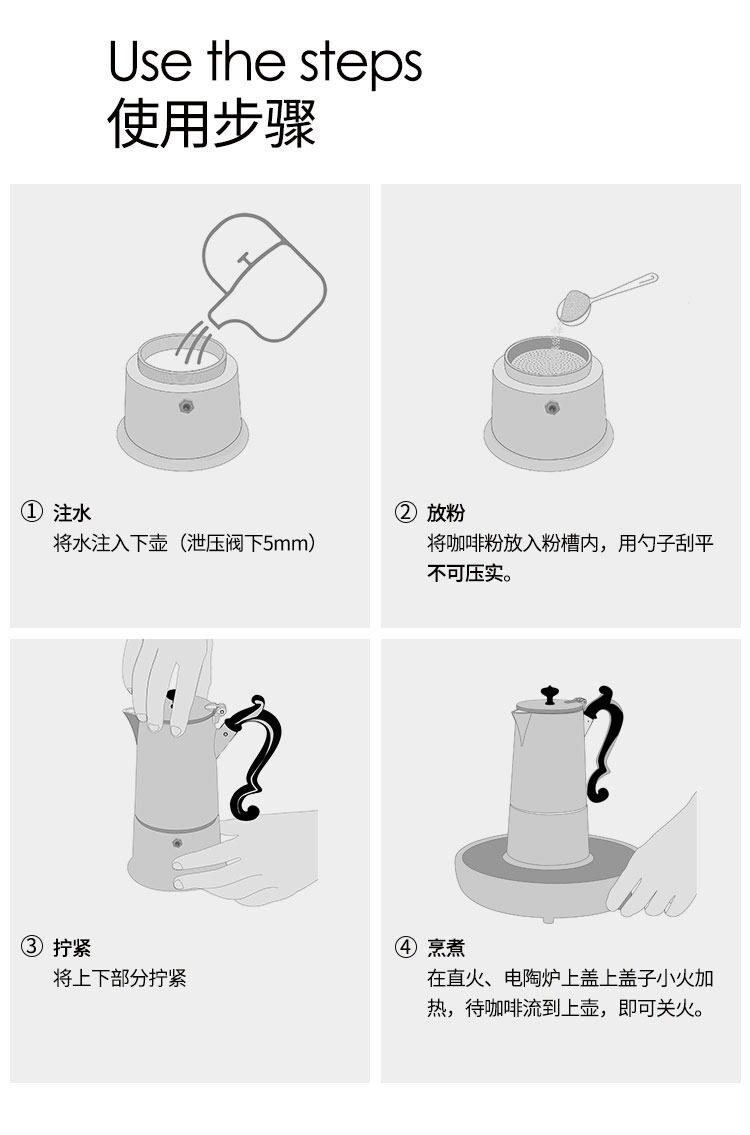 Use the steps
使用步骤

① 注水
将水注入下壶（泄压阀下5mm）

② 放粉
将咖啡粉放入粉槽内，用勺子刮平不可压实。

③ 拧紧
将上下部分拧紧

④ 烹煮
在直火、电陶炉上盖上盖子小火加热，待咖啡流到上壶，即可关火。