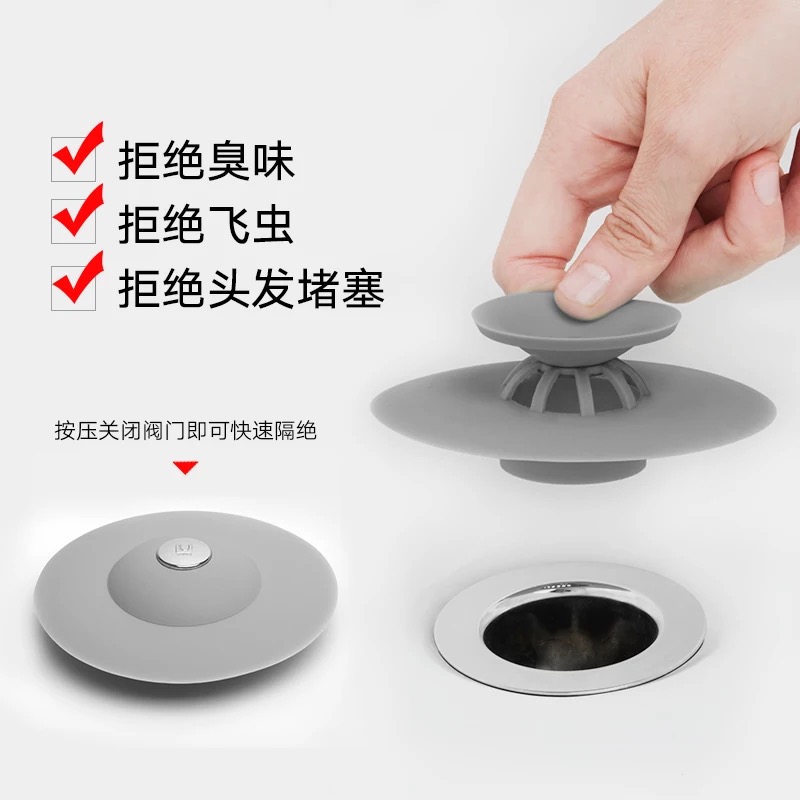 拒绝臭味
拒绝飞虫
拒绝头发堵塞

按压关闭阀门即可快速隔绝