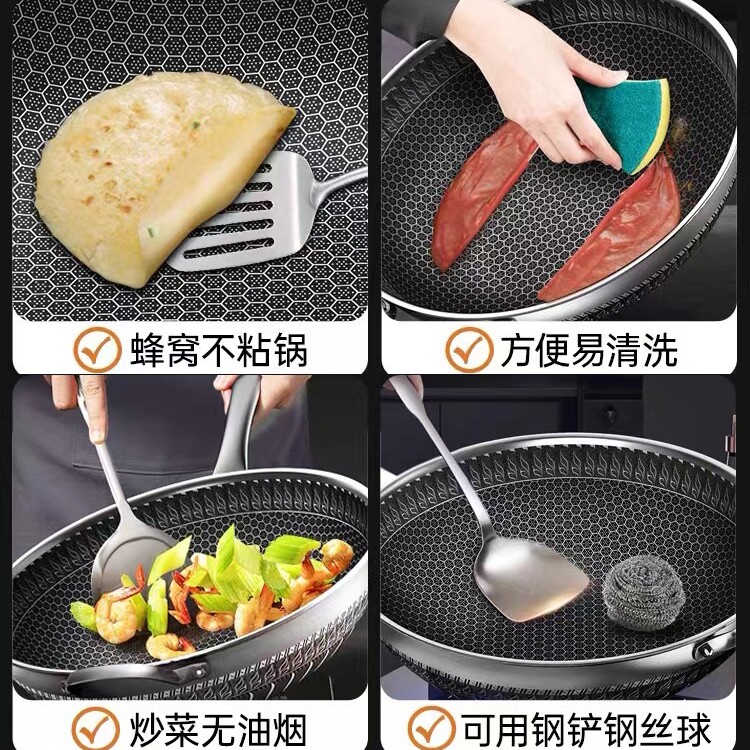 蜂窝不粘锅

方便易清洗

炒菜无油烟

可用钢铲钢丝球