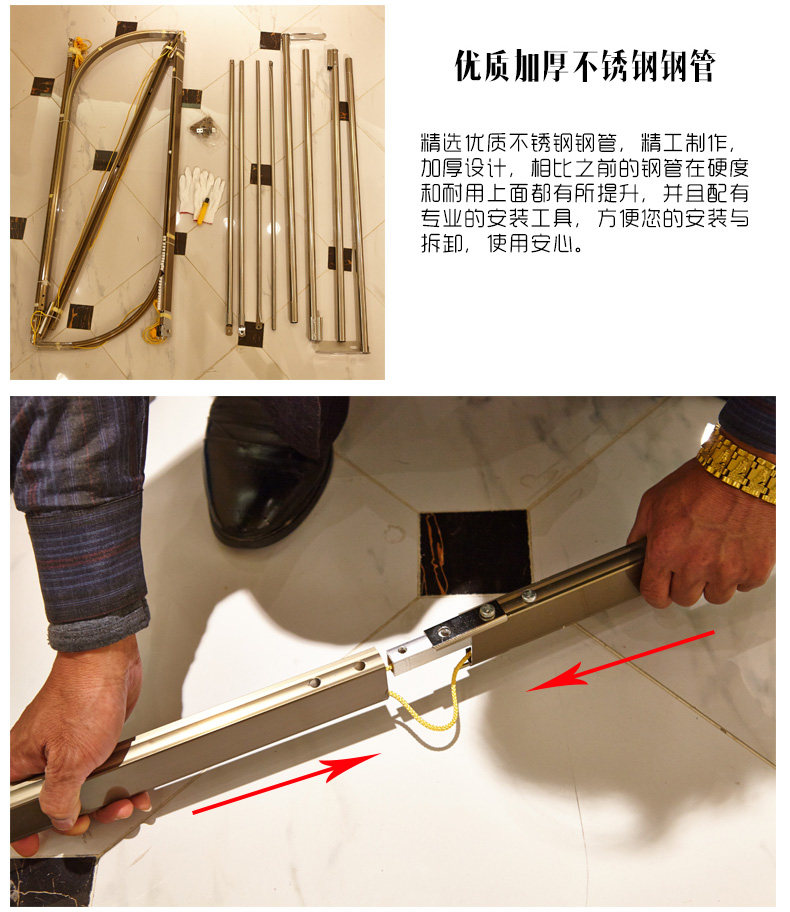 优质加厚不锈钢钢管

精选优质不锈钢钢管，精工制作，加厚设计，相比之前的钢管在硬度和耐用上面都有所提升，并且配有专业的安装工具，方便您的安装与拆卸，使用安心。