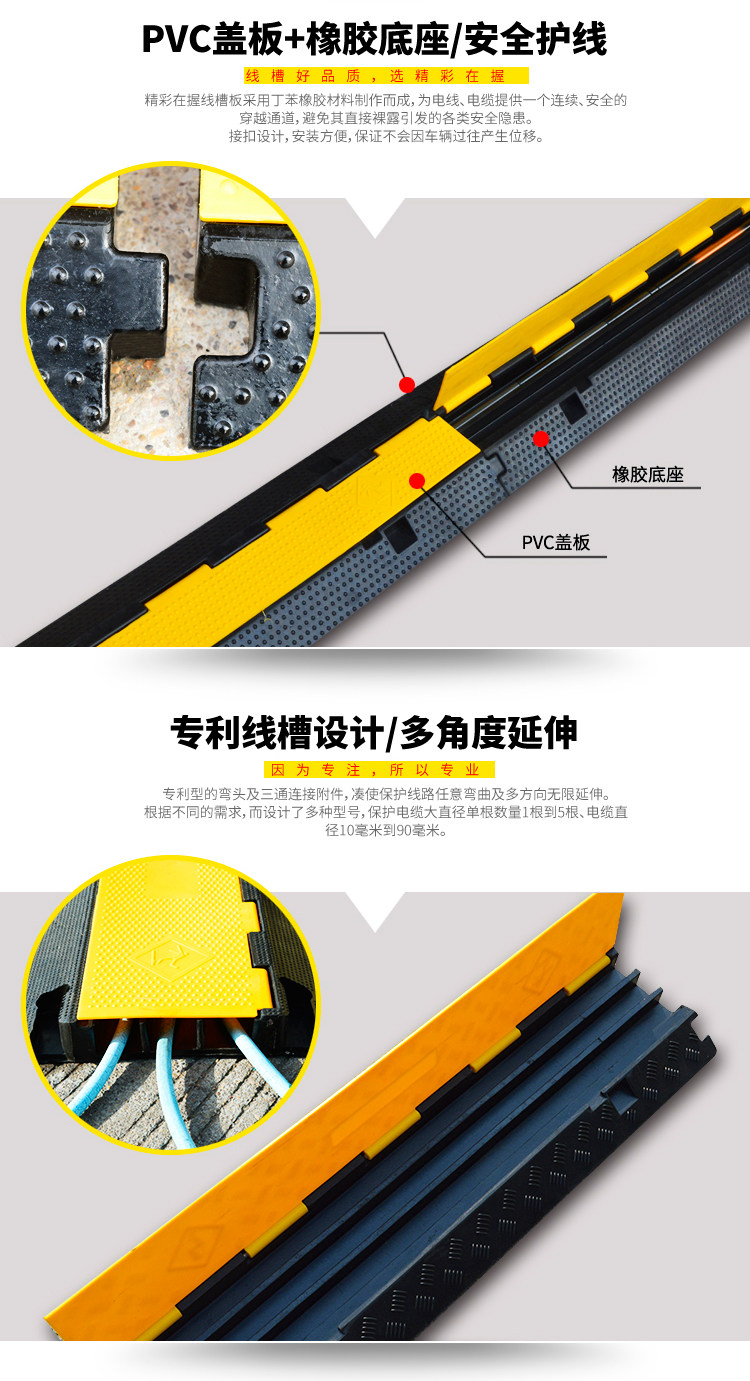 PVC盖板+橡胶底座/安全护线

线槽好品质，选精彩在握

精彩在握线槽板采用丁苯橡胶材料制作而成，为电线、电缆提供一个连续、安全的穿越通道，避免其直接裸露引发的各类安全隐患。
接扣设计，安装方便，保证不会因车辆过往产生位移。

橡胶底座

PVC盖板

专利线槽设计/多角度延伸

因为专注，所以专业

专利型的弯头及三通连接附件，凑使保护线路任意弯曲及多方向无限延伸。
根据不同的需求，而设计了多种型号，保护电缆大直径单根数量1根到5根、电缆直径10毫米到90毫米。