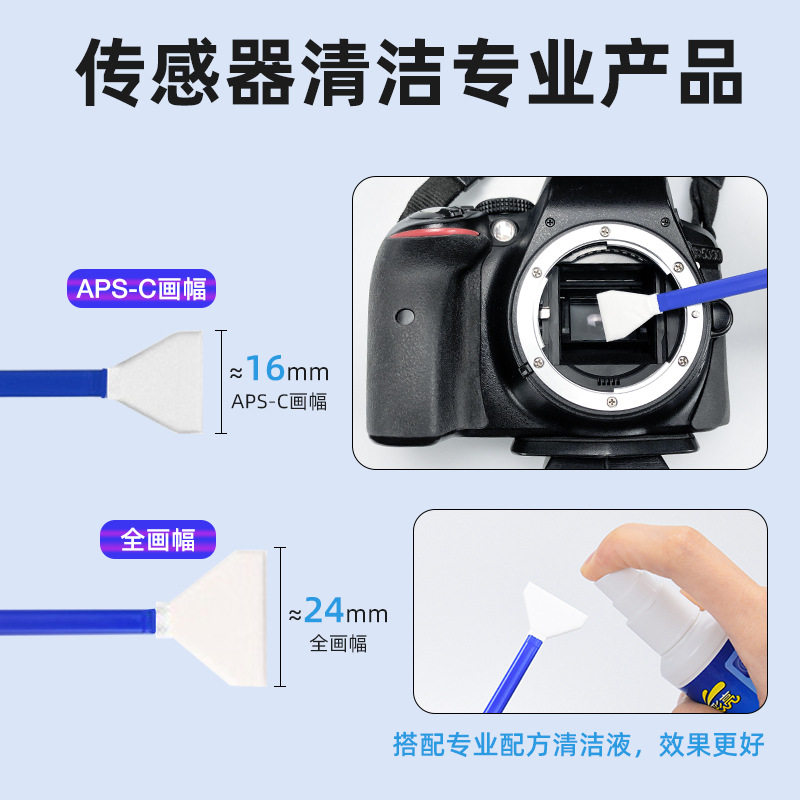 传感器清洁专业产品

APS-C画幅

≈16mm
APS-C画幅

全画幅

≈24mm
全画幅

搭配专业配方清洁液，效果更好