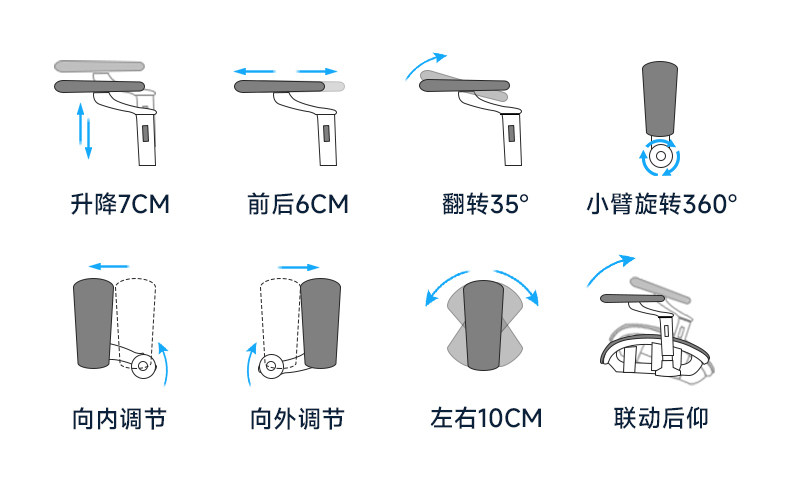 升降7CM

前后6CM

翻转35°

小臂旋转360°

向内调节

向外调节

左右10CM

联动后仰