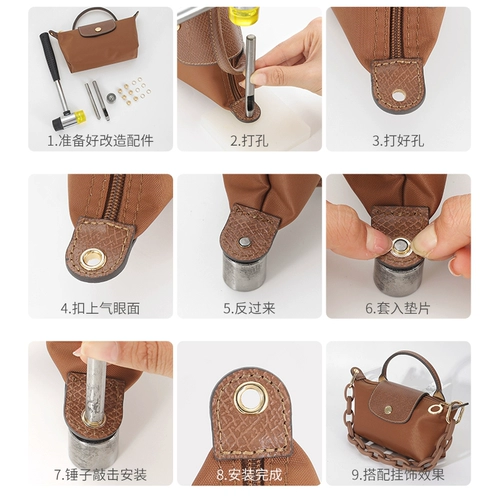 1.准备好改造配件

2.打孔

3.打好孔

4.扣上气眼面

5.反过来

6.套入垫片

7.锤子敲击安装

8.安装完成

9.搭配挂饰效果