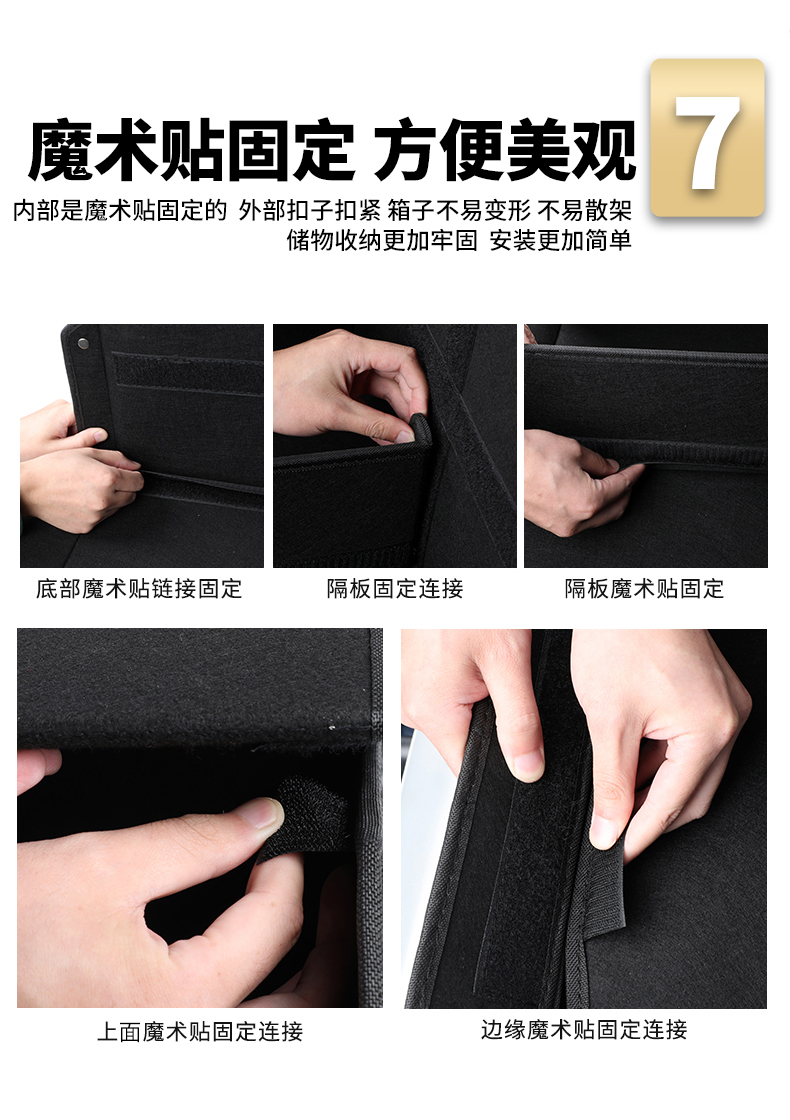 魔术贴固定 方便美观

7

内部是魔术贴固定的 外部扣子扣紧 箱子不易变形 不易散架
储物收纳更加牢固 安装更加简单

底部魔术贴链接固定

隔板固定连接

隔板魔术贴固定

上面魔术贴固定连接

边缘魔术贴固定连接