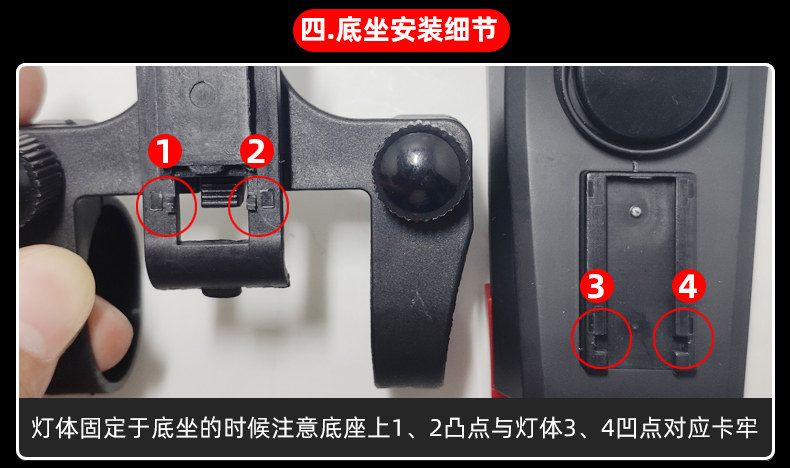 四.底坐安装细节

1
2
3
4

灯体固定于底坐的时候注意底座上1、2凸点与灯体3、4凹点对应卡牢