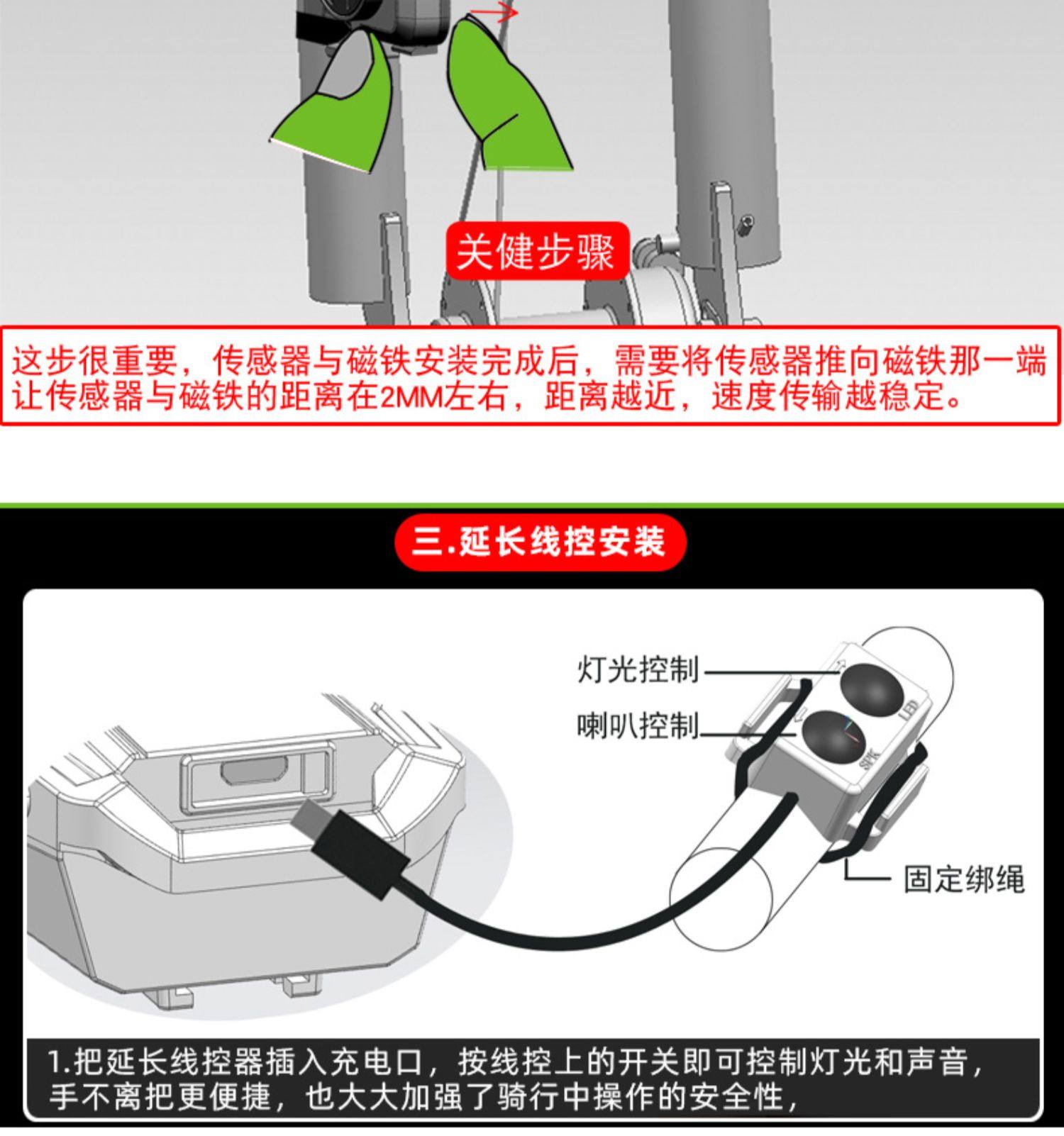 关健步骤

这步很重要，传感器与磁铁安装完成后，需要将传感器推向磁铁那一端让传感器与磁铁的距离在2MM左右，距离越近，速度传输越稳定。

三.延长线控安装

灯光控制

喇叭控制

LED

SPK

固定绑绳

1.把延长线控器插入充电口，按线控上的开关即可控制灯光和声音，手不离把更便捷，也大大加强了骑行中操作的安全性，