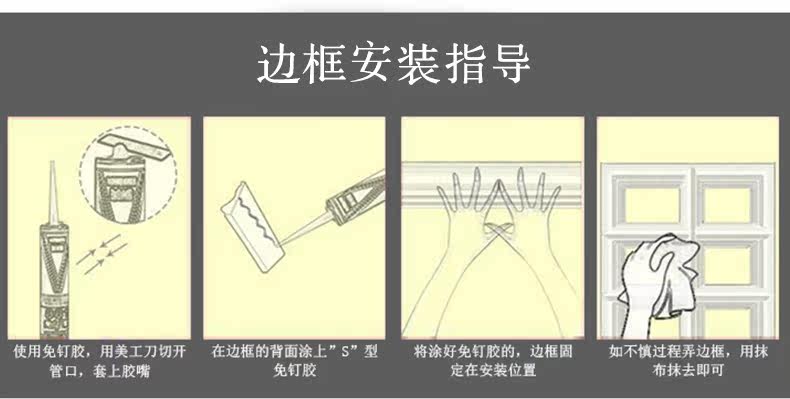 边框安装指导

使用免钉胶，用美工刀切开管口，套上胶嘴

在边框的背面涂上”S”型免钉胶

将涂好免钉胶的，边框固定在安装位置

如不慎过程弄边框，用抹布抹去即可