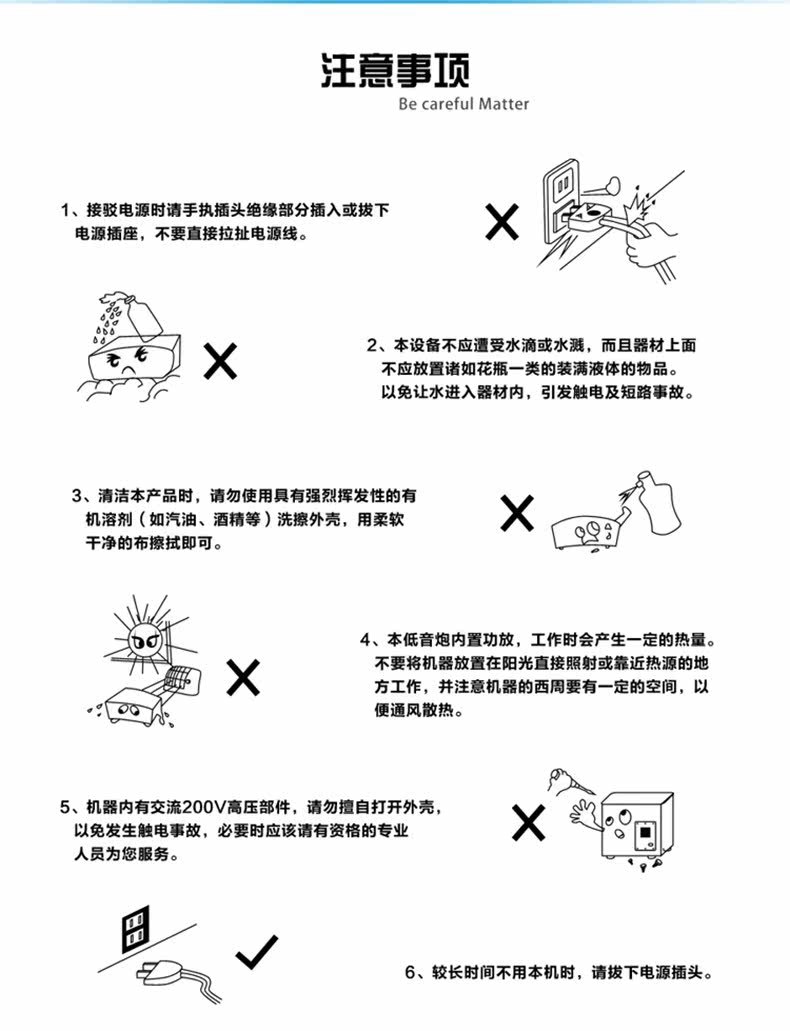 注意事项
Be careful Matter

1、接驳电源时请手执插头绝缘部分插入或拔下电源插座，不要直接拉扯电源线。

2、本设备不应遭受水滴或水溅，而且器材上面不应放置诸如花瓶一类的装满液体的物品。以免让水进入器材内，引发触电及短路事故。

3、清洁本产品时，请勿使用具有强烈挥发性的有机溶剂（如汽油、酒精等）洗擦外壳，用柔软干净的布擦拭即可。

4、本低音炮内置功放，工作时会产生一定的热量。不要将机器放置在阳光直接照射或靠近热源的地方工作，并注意机器的西周要有一定的空间，以便通风散热。

5、机器内有交流200V高压部件，请勿擅自打开外壳，以免发生触电事故，必要时应该请有资格的专业人员为您服务。

6、较长时间不用本机时，请拔下电源插头。