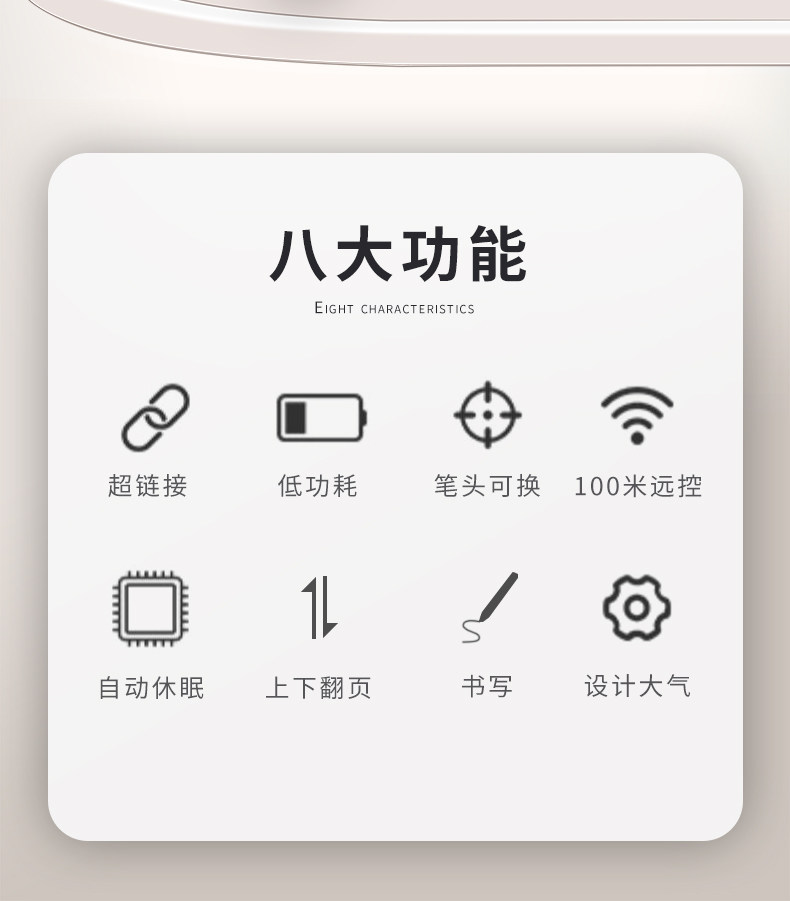 八大功能

EIGHT CHARACTERISTICS

超链接 低功耗 笔头可换 100米远控

自动休眠 上下翻页 书写 设计大气