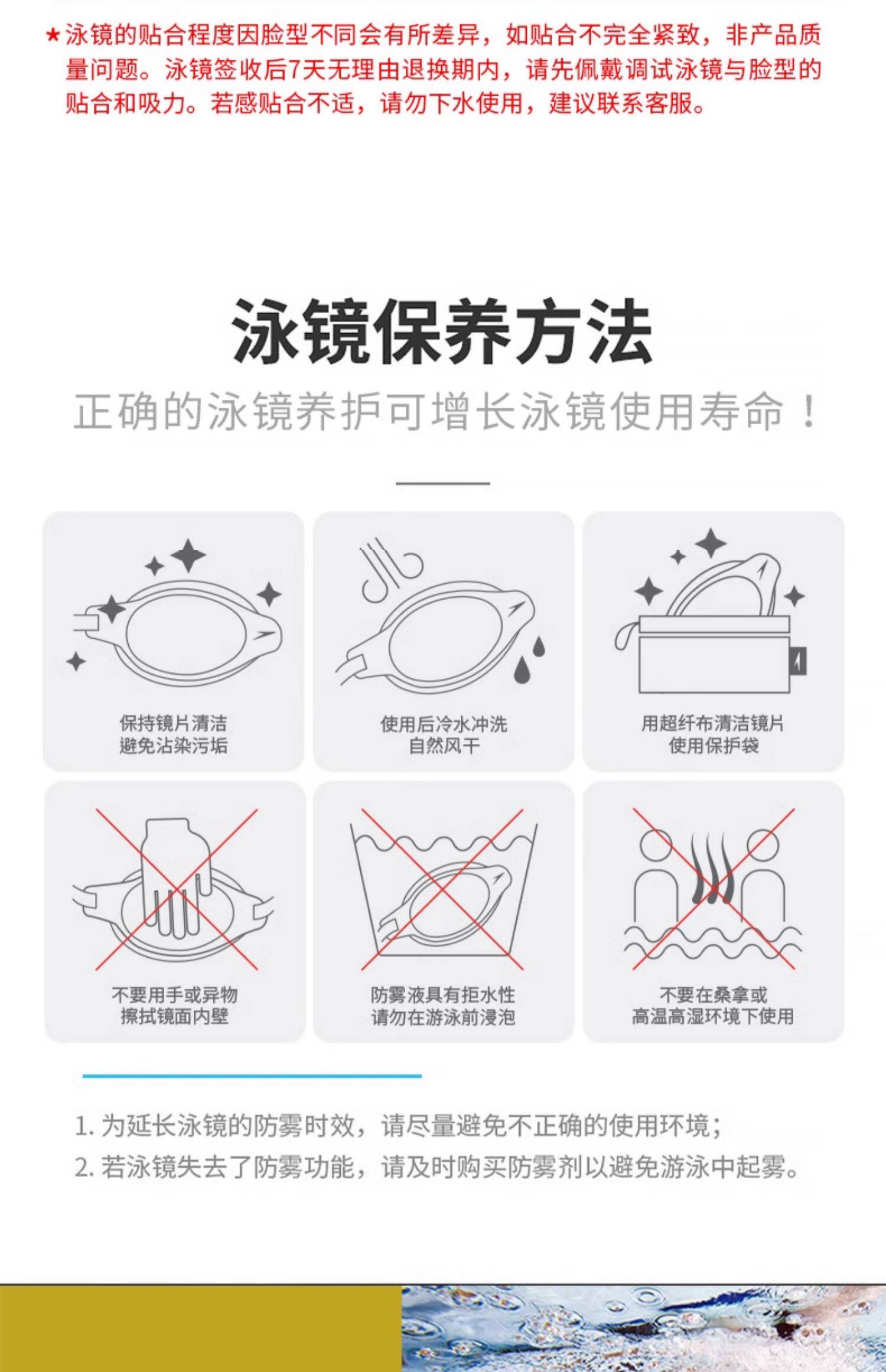 ★泳镜的贴合程度因脸型不同会有所差异，如贴合不完全紧致，非产品质量问题。泳镜签收后7天无理由退换期内，请先佩戴调试泳镜与脸型的贴合和吸力。若感贴合不适，请勿下水使用，建议联系客服。

泳镜保养方法

正确的泳镜养护可增长泳镜使用寿命！

保持镜片清洁
避免沾染污垢

使用后冷水冲洗
自然风干

用超纤布清洁镜片
使用保护袋

不要用手或异物
擦拭镜面内壁

防雾液具有拒水性
请勿在游泳前浸泡

不要在桑拿或
高温高湿环境下使用

1. 为延长泳镜的防雾时效，请尽量避免不正确的使用环境；
2. 若泳镜失去了防雾功能，请及时购买防雾剂以避免游泳中起雾。