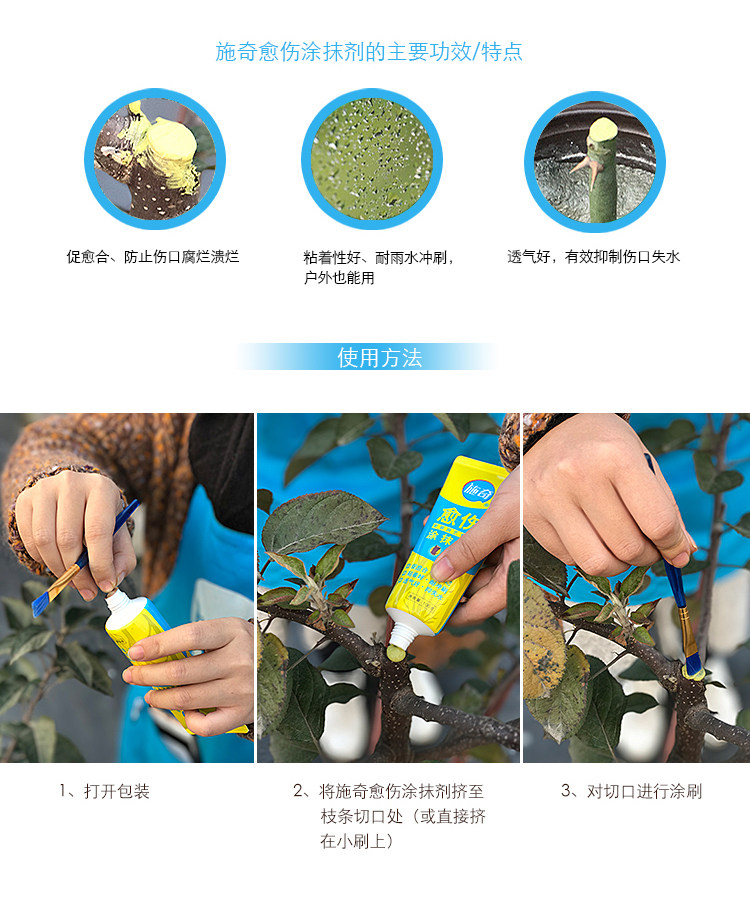 施奇愈伤涂抹剂的主要功效/特点

促愈合、防止伤口腐烂溃烂

粘着性好、耐雨水冲刷，户外也能用

透气好，有效抑制伤口失水

使用方法

施奇
愈伤
涂抹

1、打开包装

2、将施奇愈伤涂抹剂挤至枝条切口处（或直接挤在小刷上）

3、对切口进行涂刷