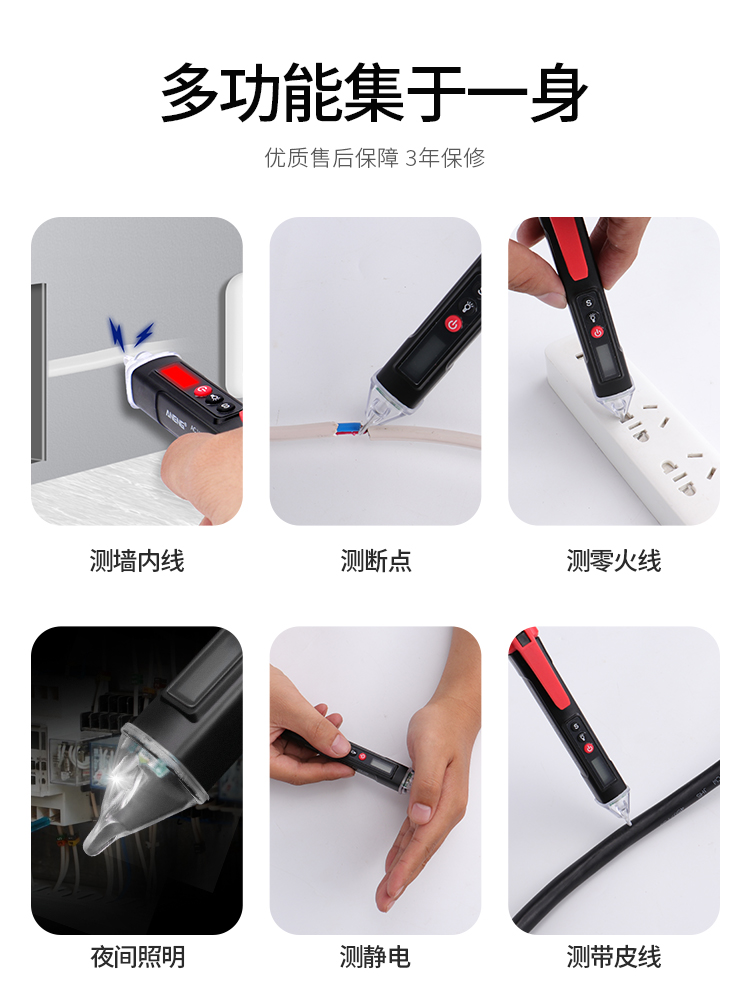 多功能集于一身

优质售后保障 3年保修

ANENG

测墙内线

测断点

测零火线

夜间照明

测静电

测带皮线