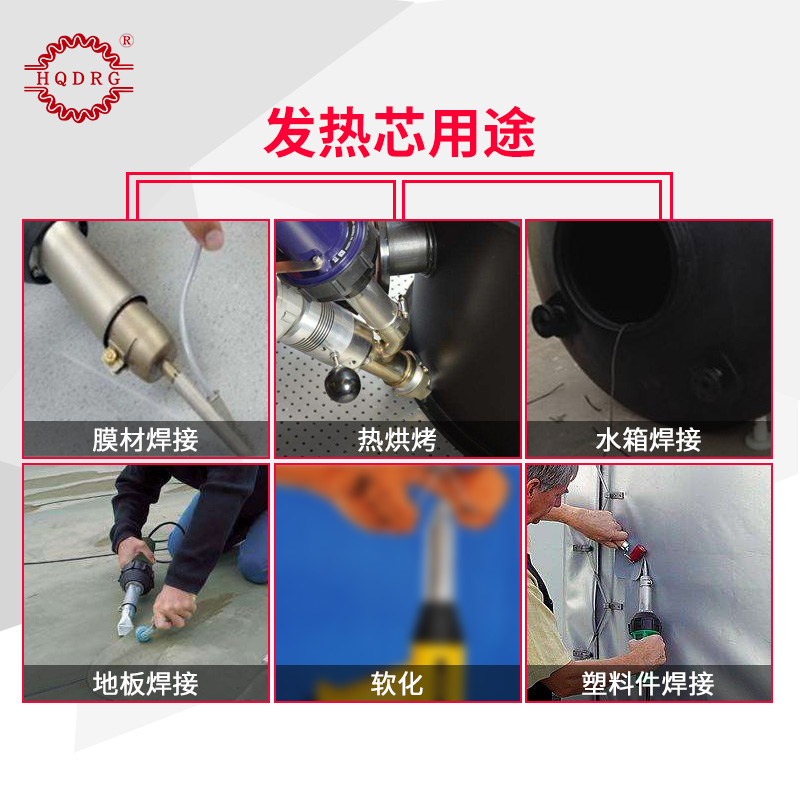 HQDRG ®

发热芯用途

膜材焊接

热烘烤

水箱焊接

地板焊接

软化

塑料件焊接