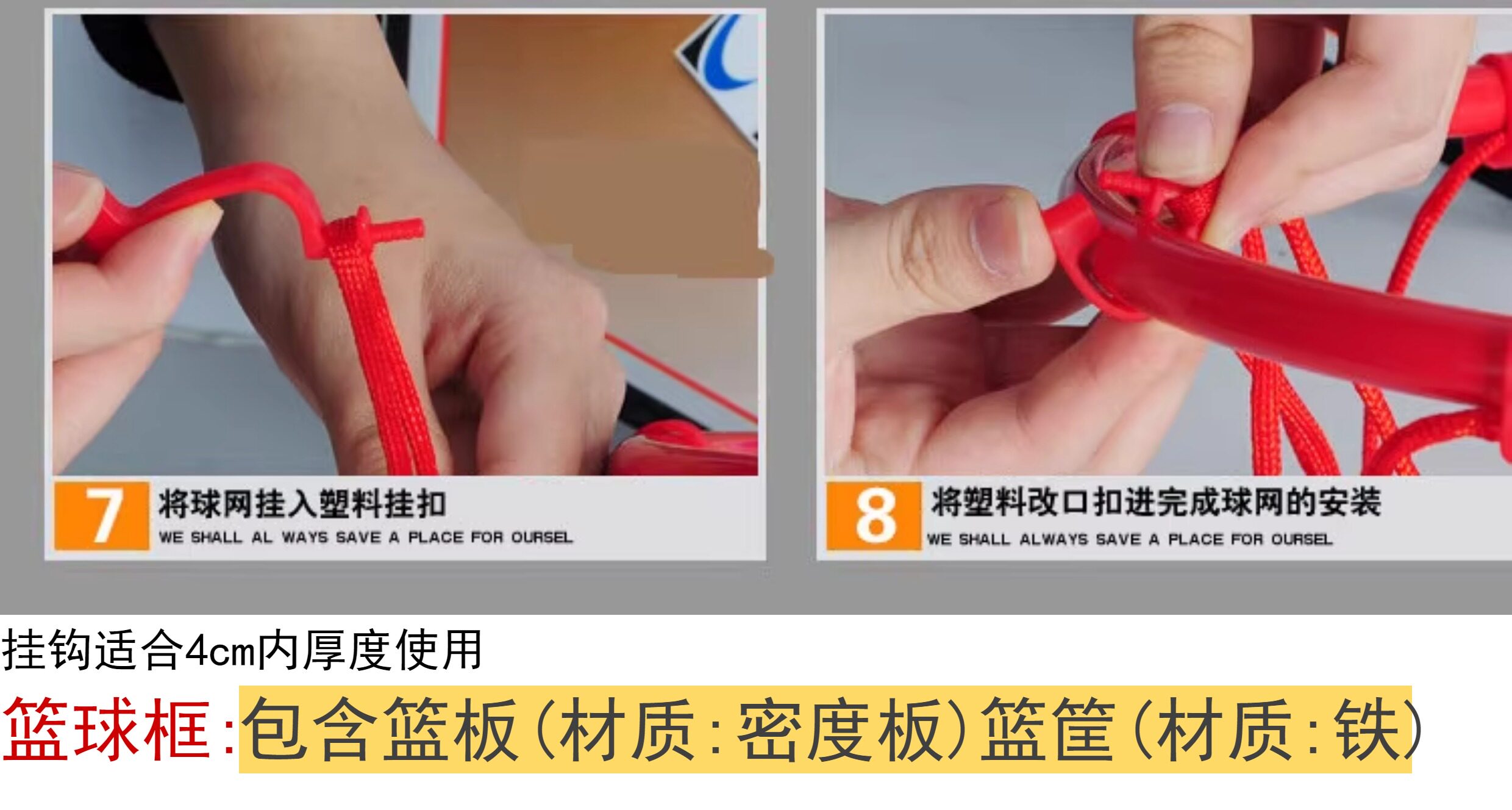 7 将球网挂入塑料挂扣
WE SHALL AL WAYS SAVE A PLACE FOR OURSEL

8 将塑料改口扣进完成球网的安装
WE SHALL ALWAYS SAVE A PLACE FOR OURSEL

挂钩适合4cm内厚度使用

篮球框:包含篮板(材质:密度板)篮筐(材质:铁)