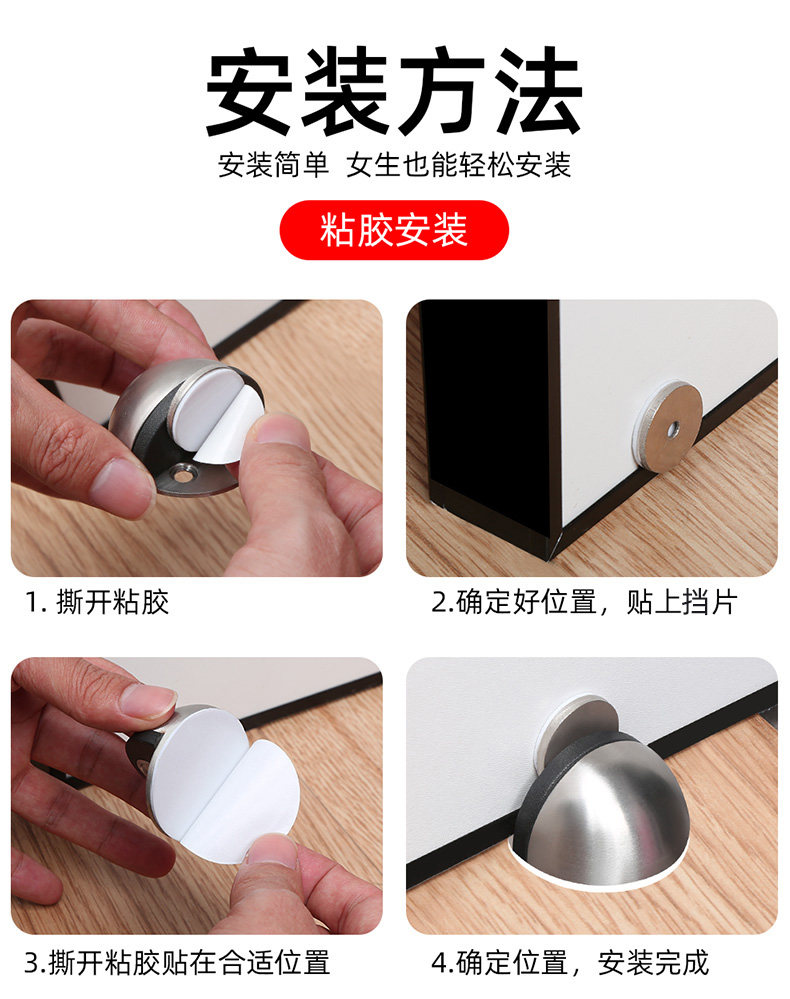 安装方法

安装简单 女生也能轻松安装

粘胶安装

1. 撕开粘胶

2.确定好位置，贴上挡片

3.撕开粘胶贴在合适位置

4.确定位置，安装完成